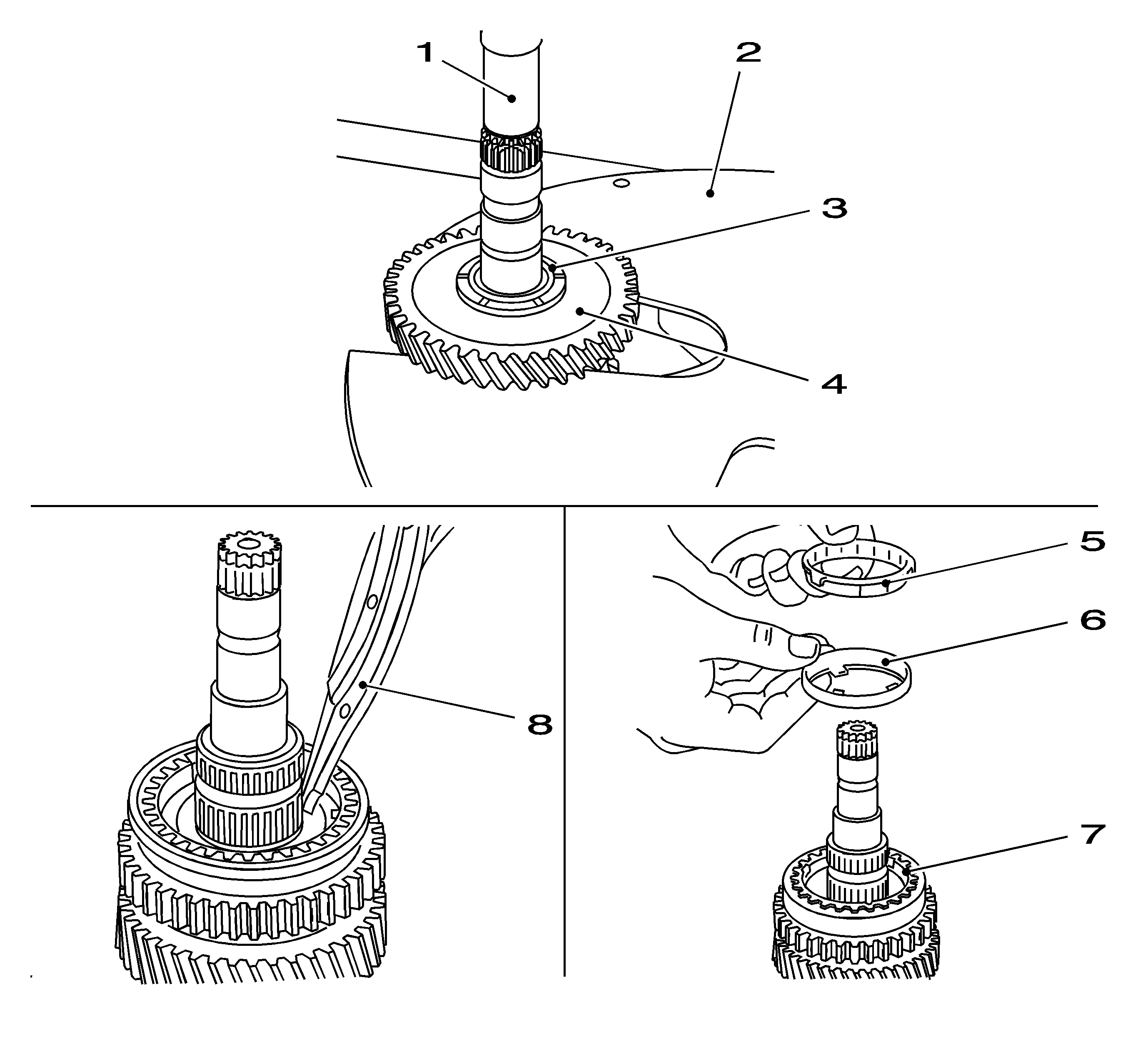 1
2
3
4
8
5
6
7