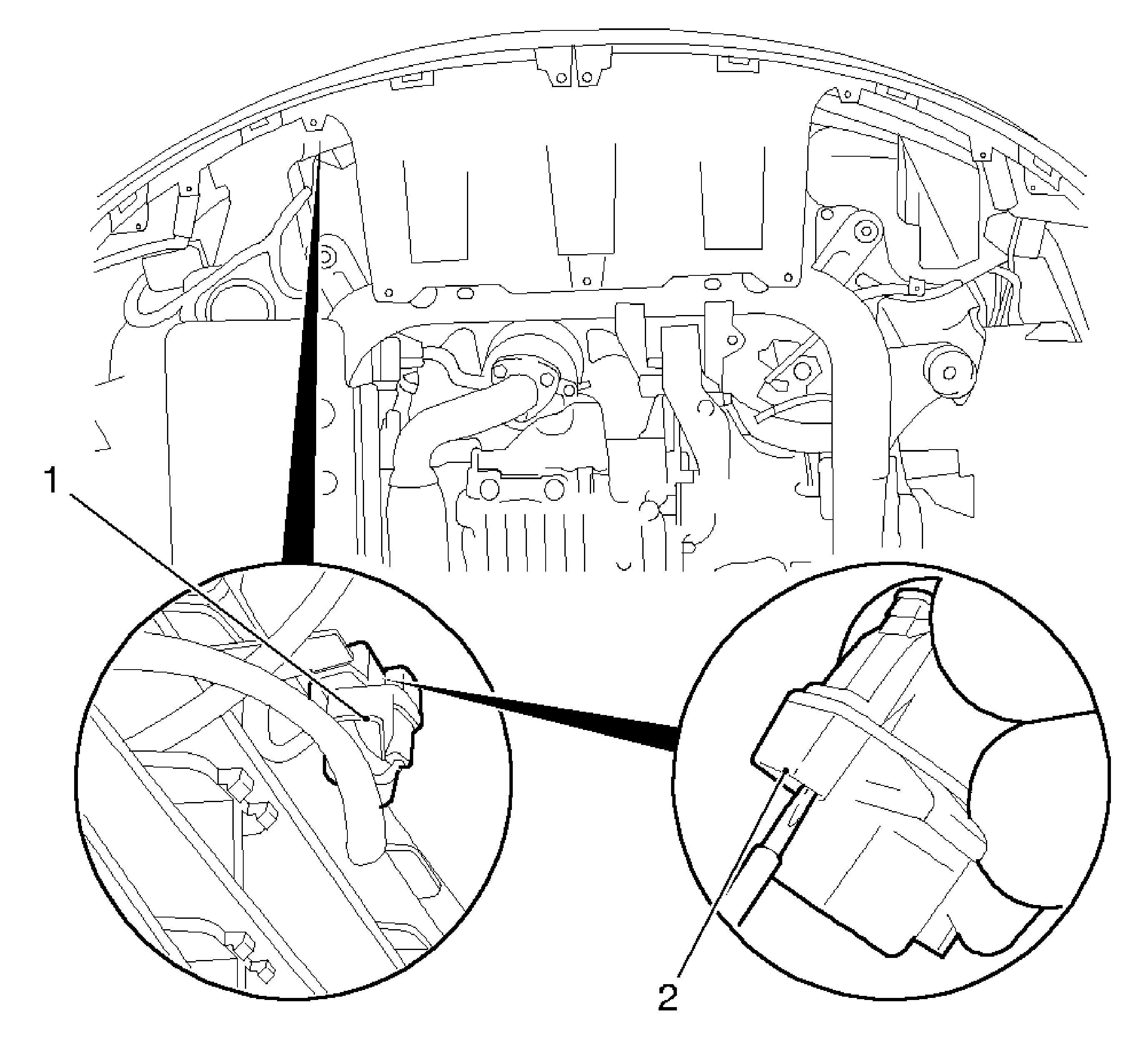 1

2