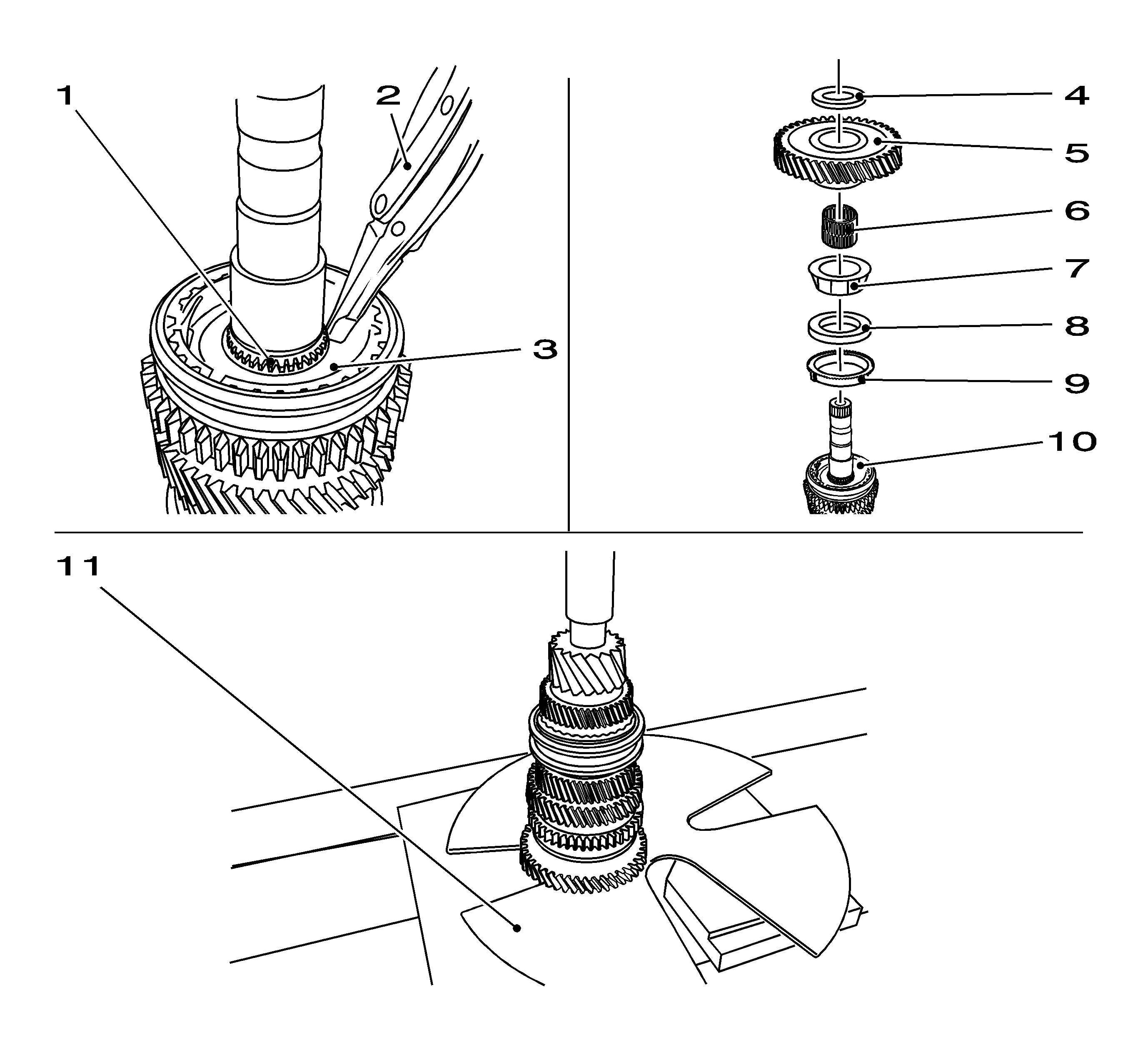 1
2
3
4
5
6
7
8
9
10
11