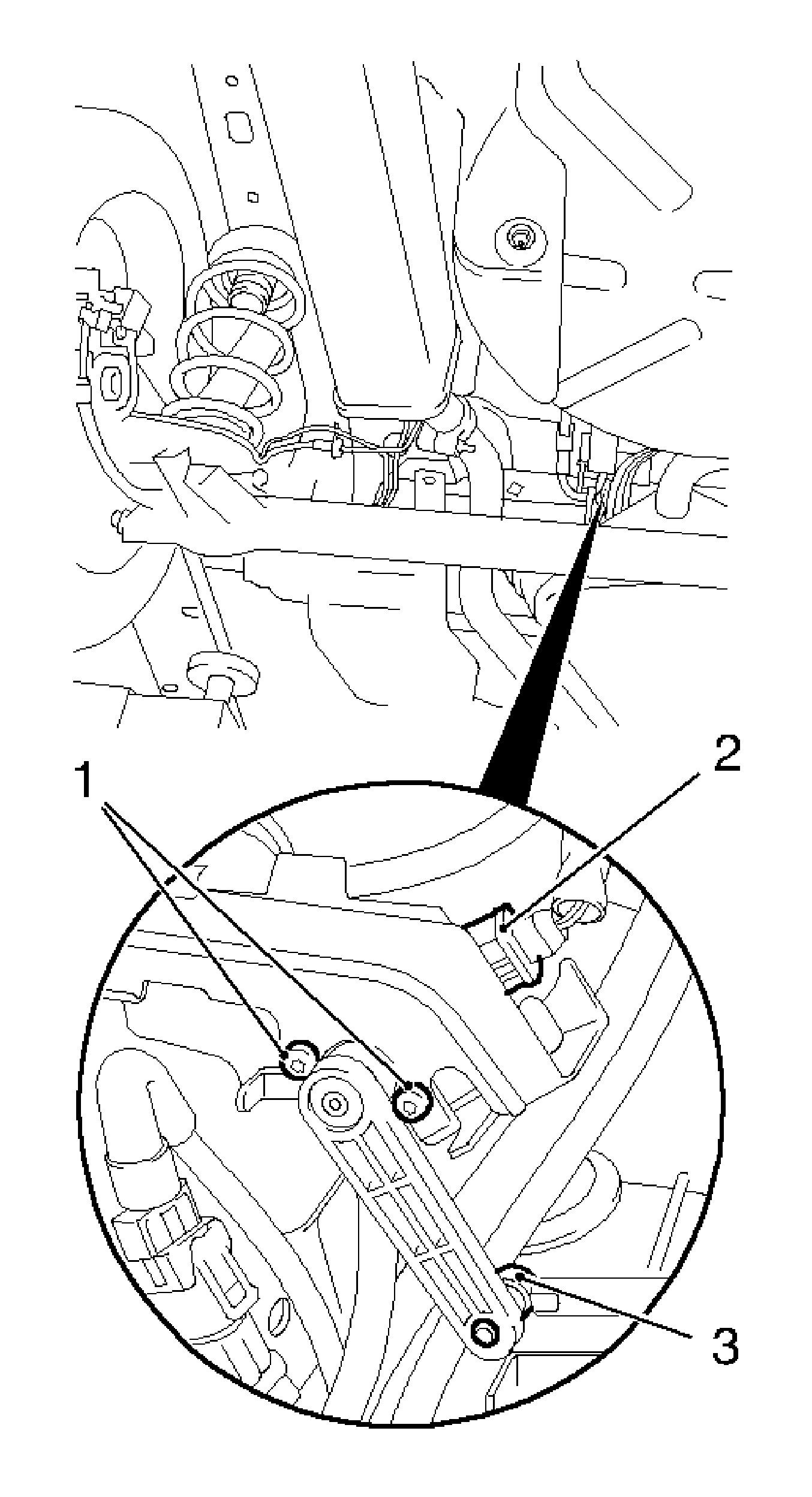 1
2
3