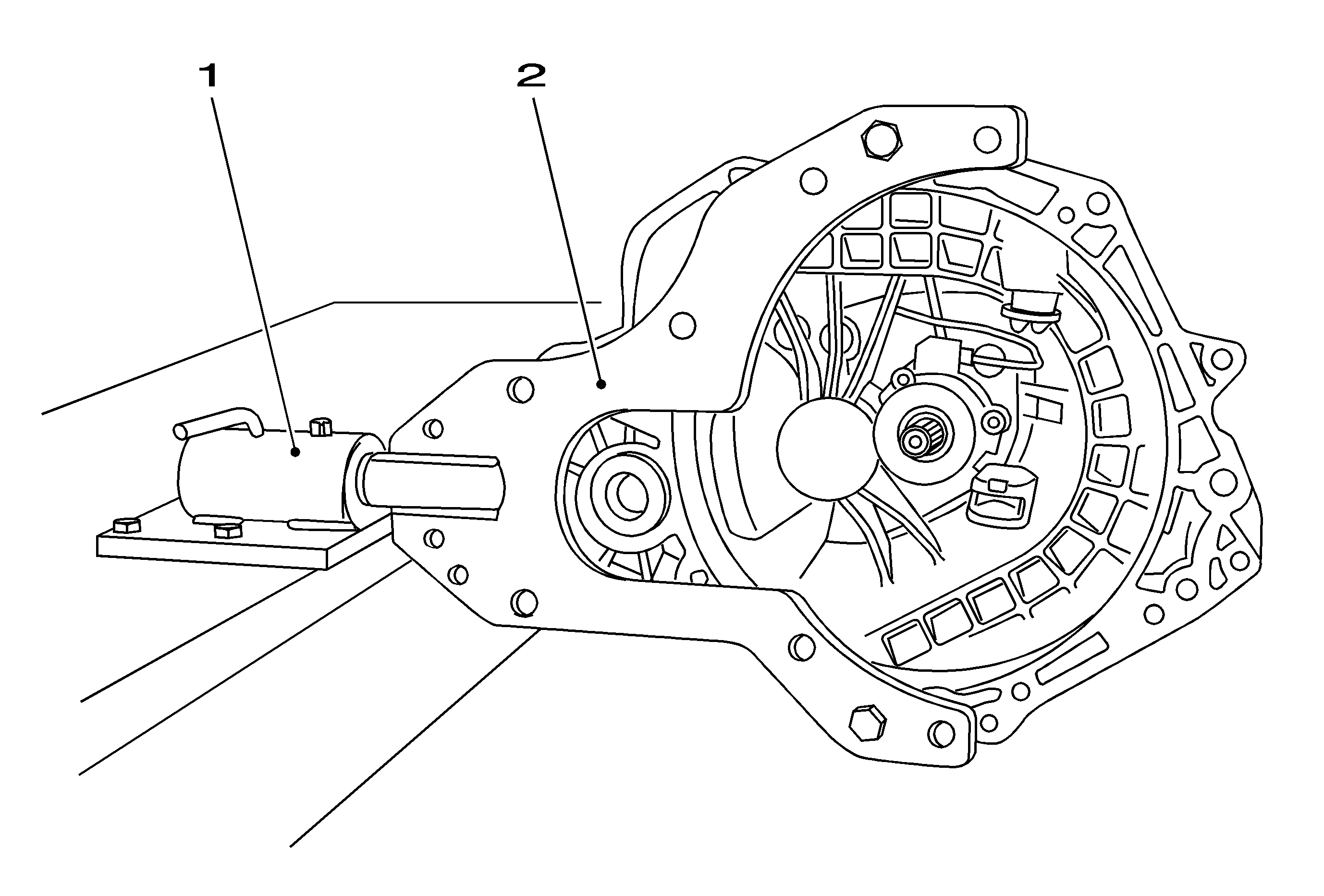 1
2