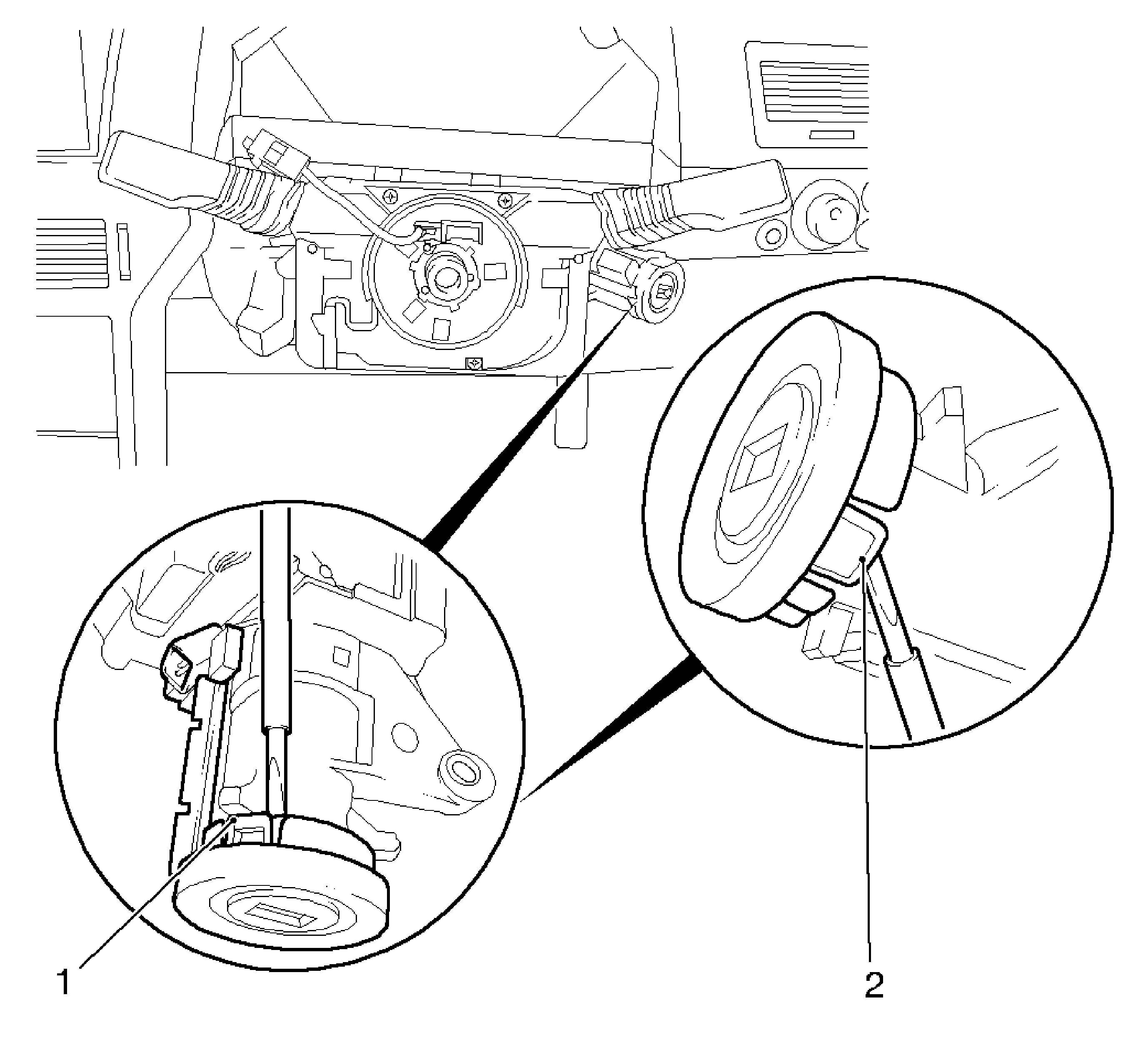 1
2