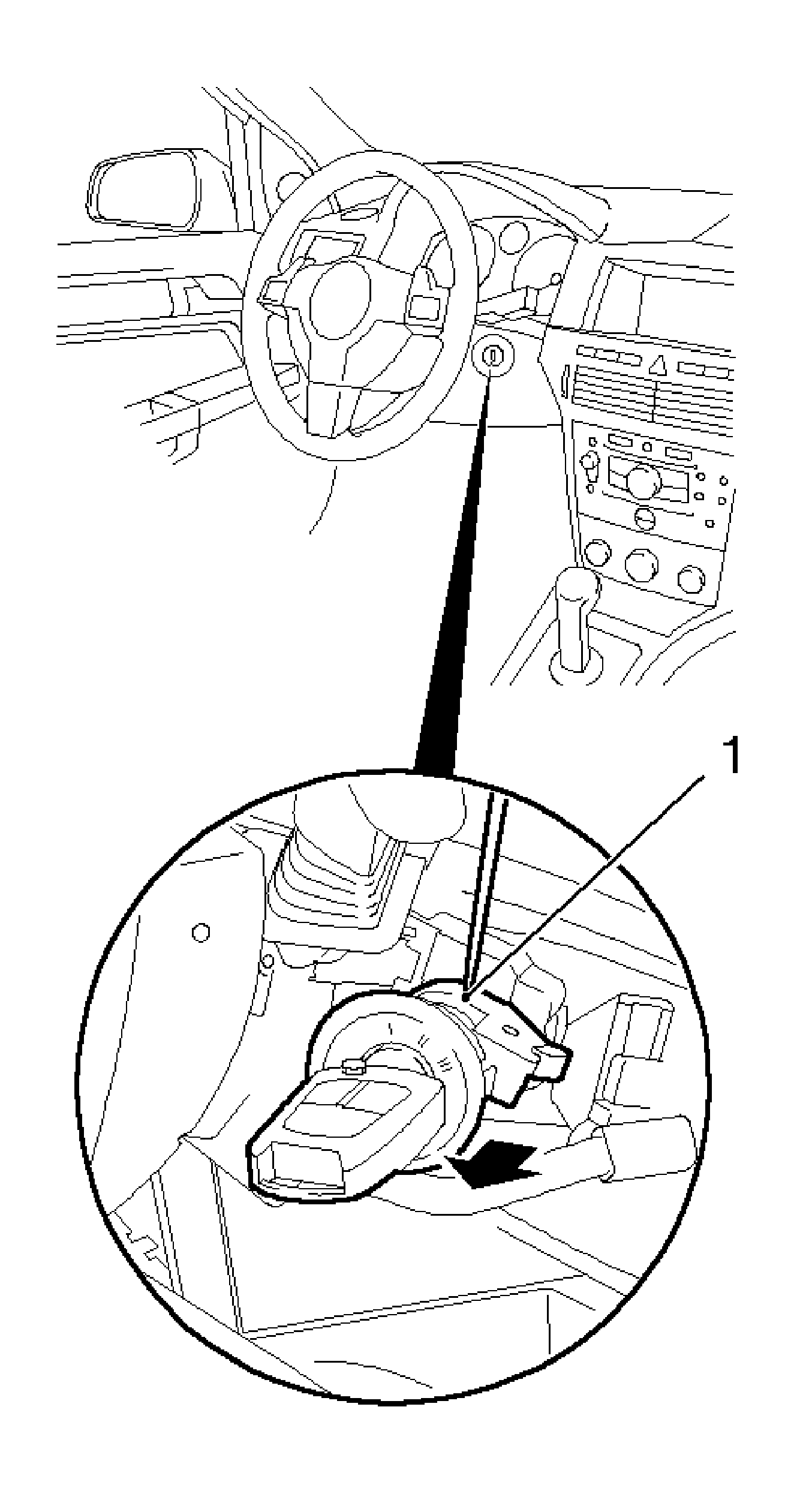 1