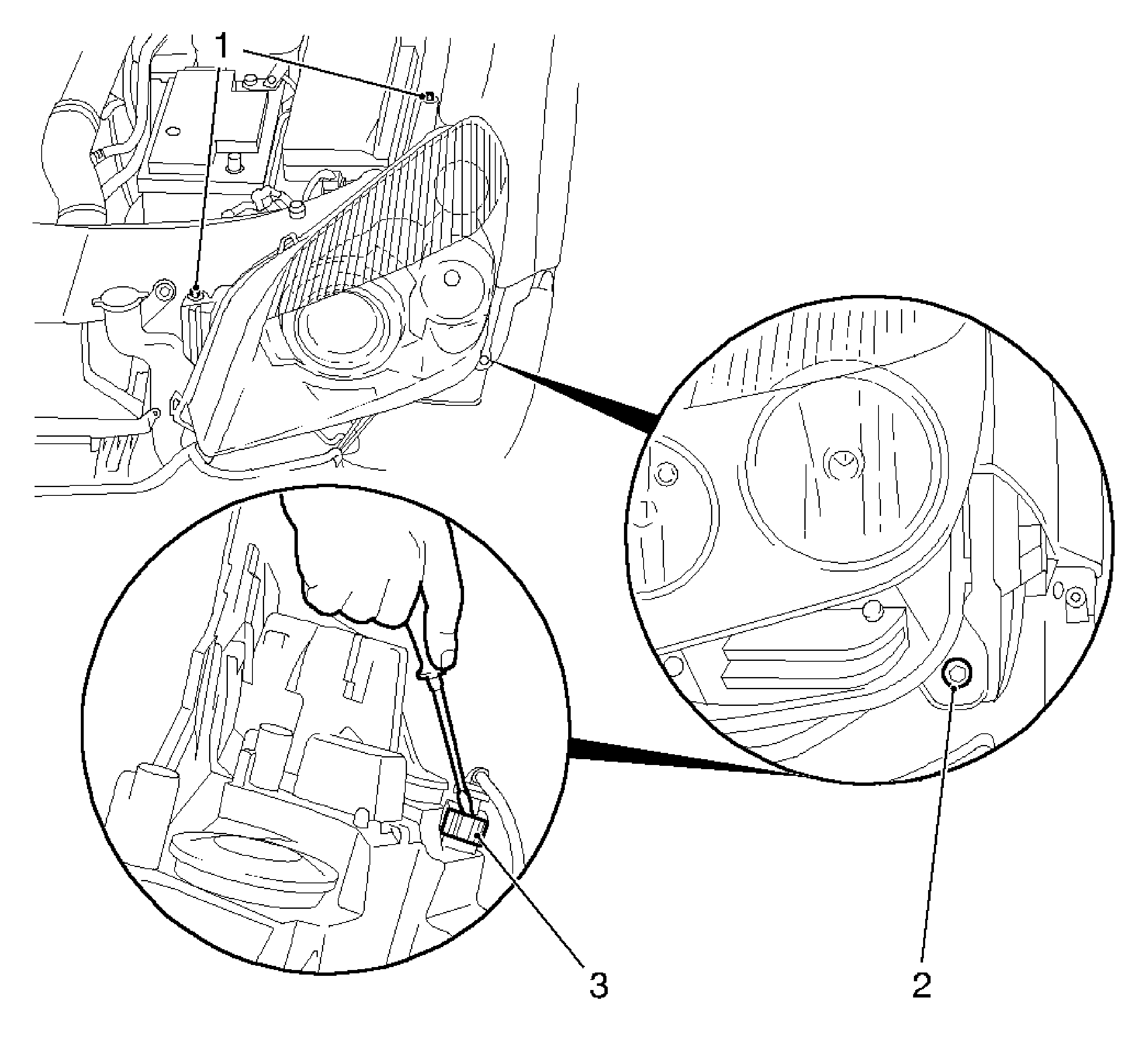 1
3
2