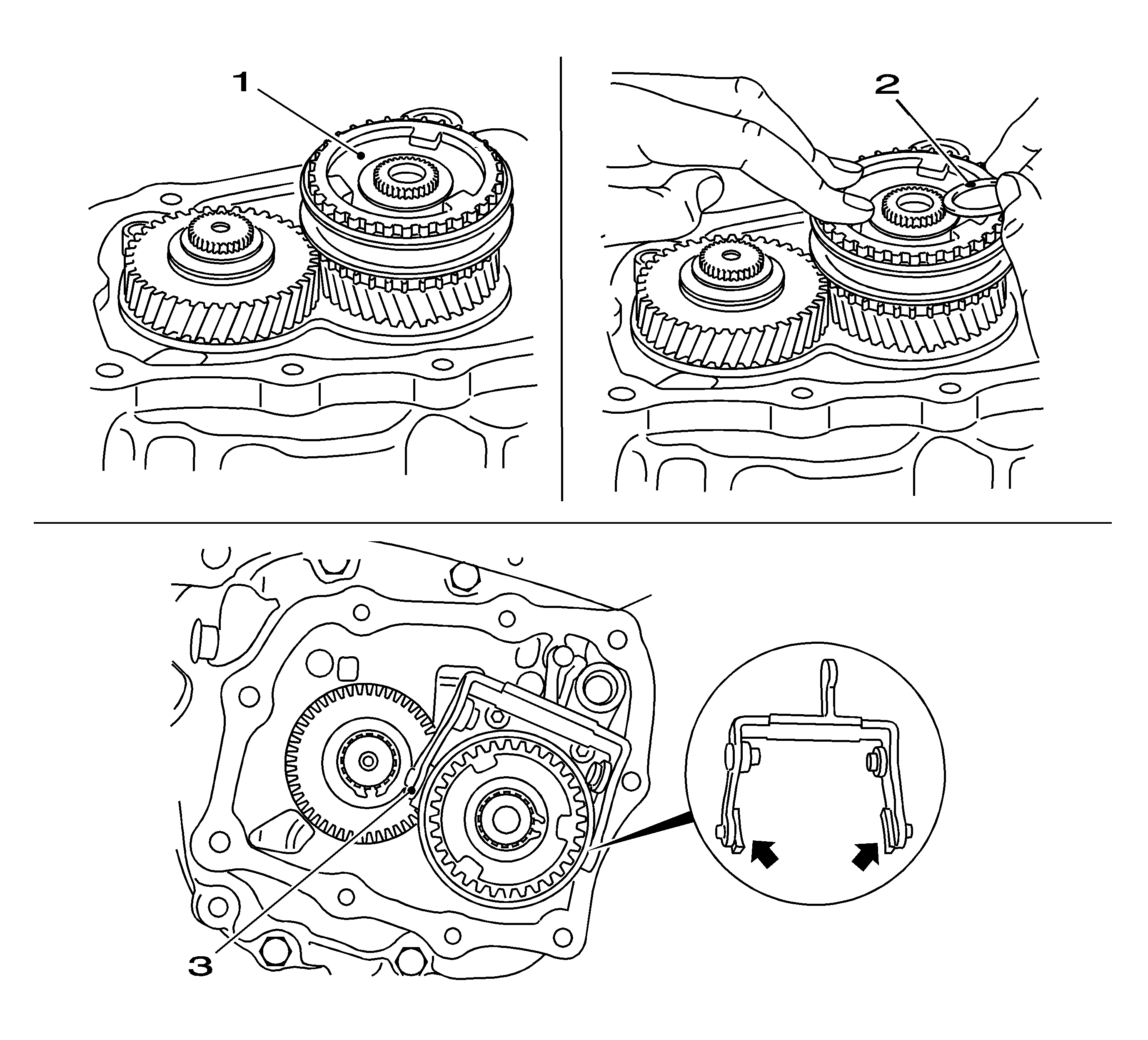 1

2

3