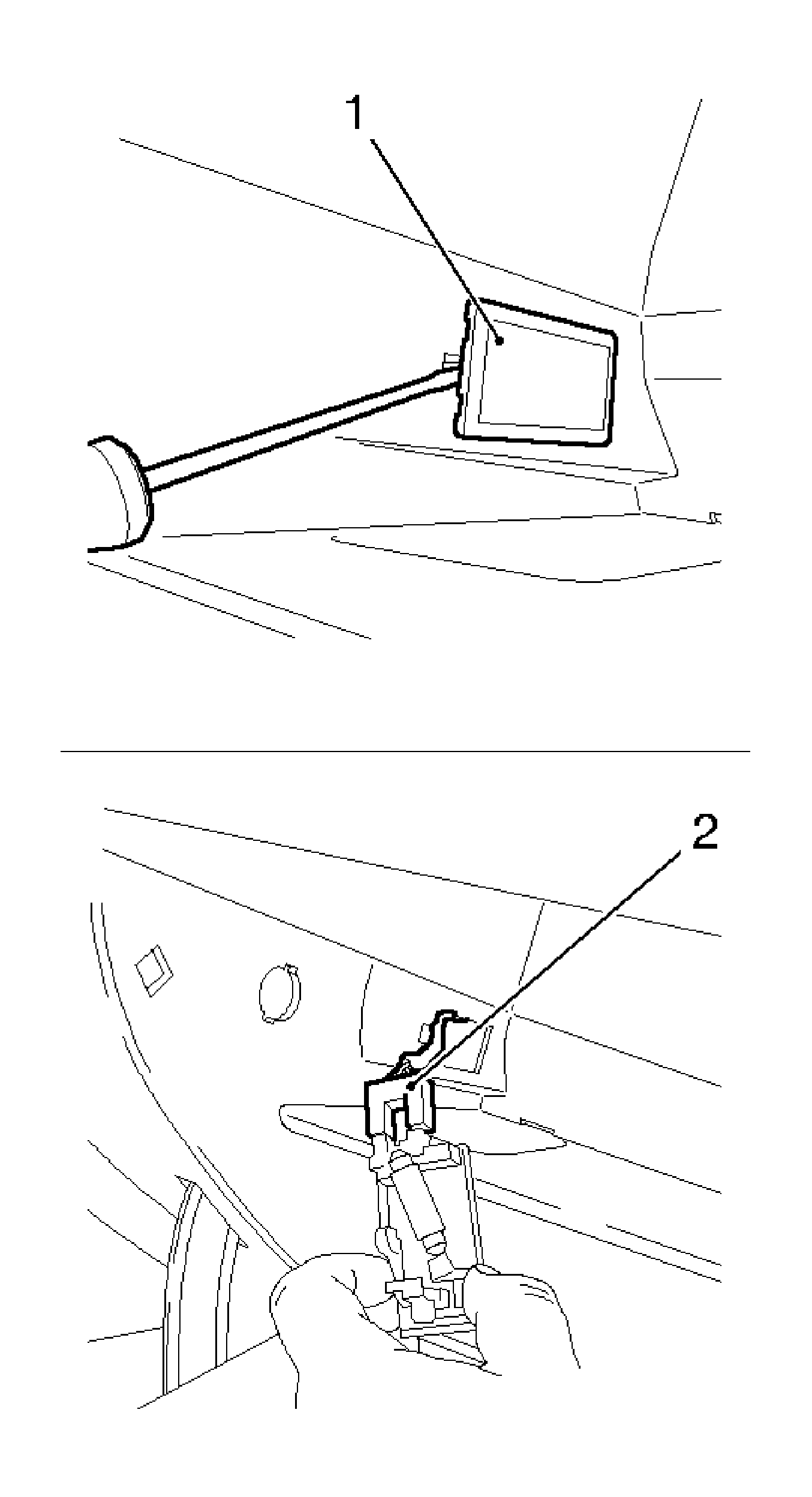 1

2