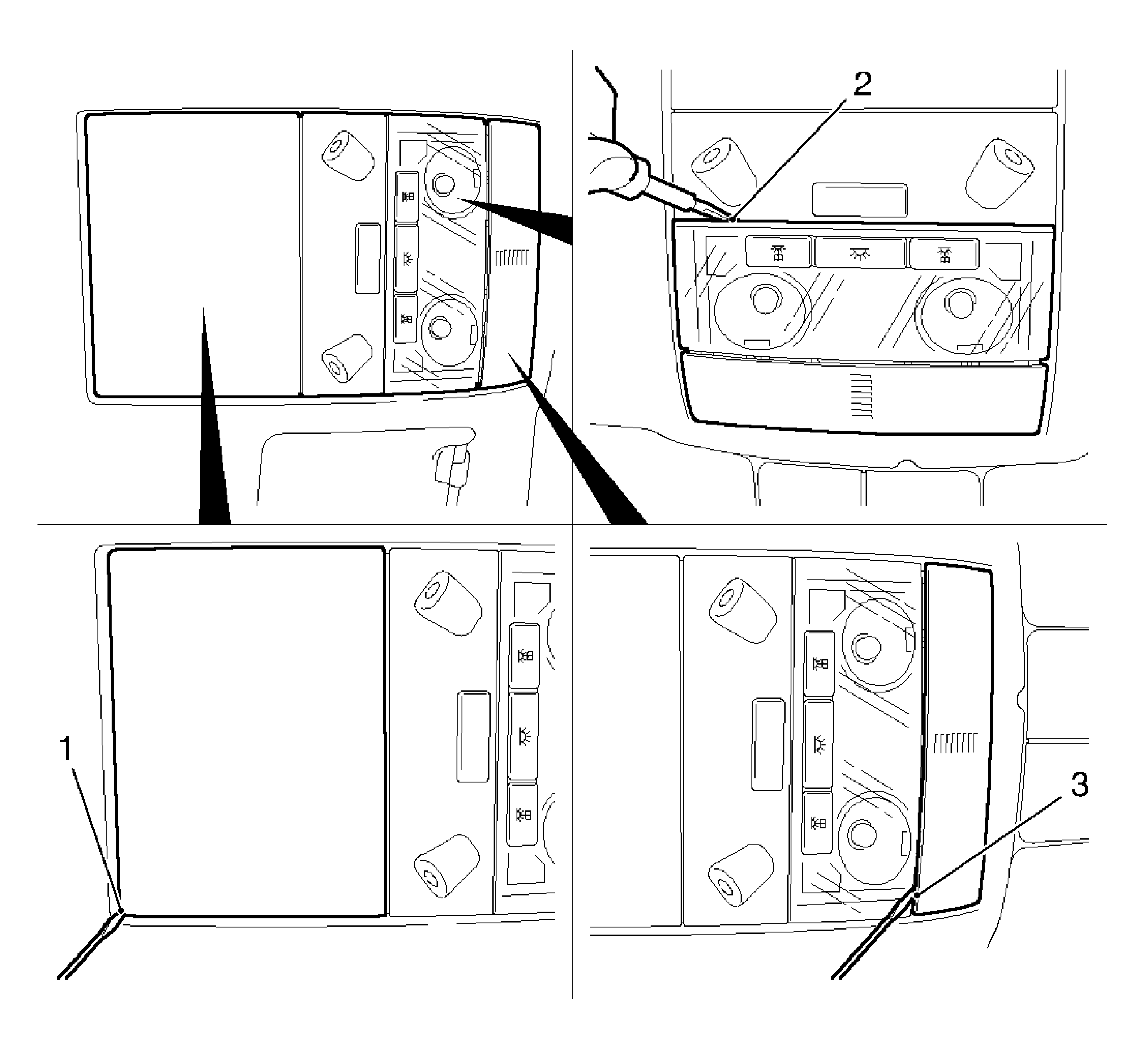 2
1
3