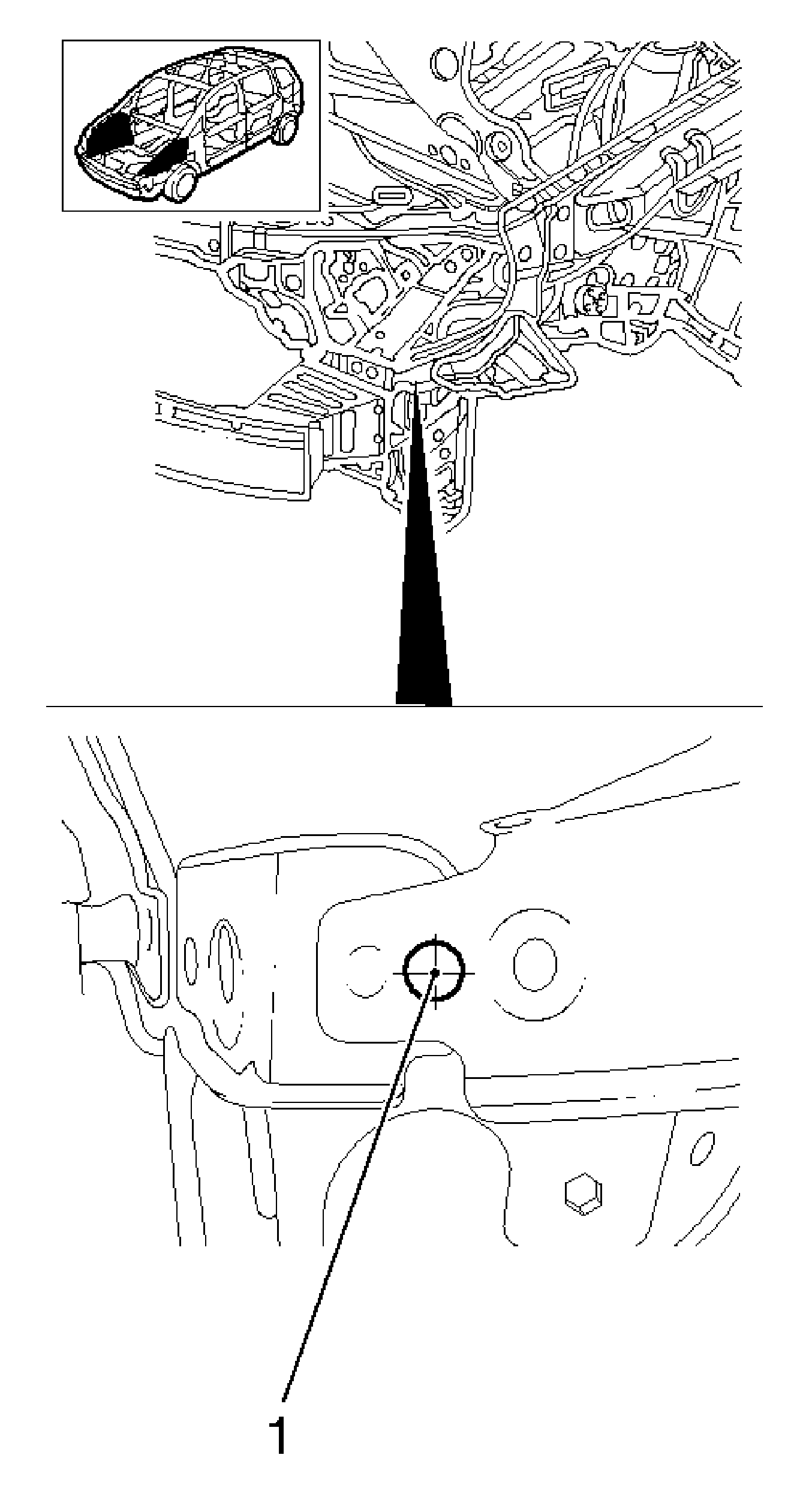 1