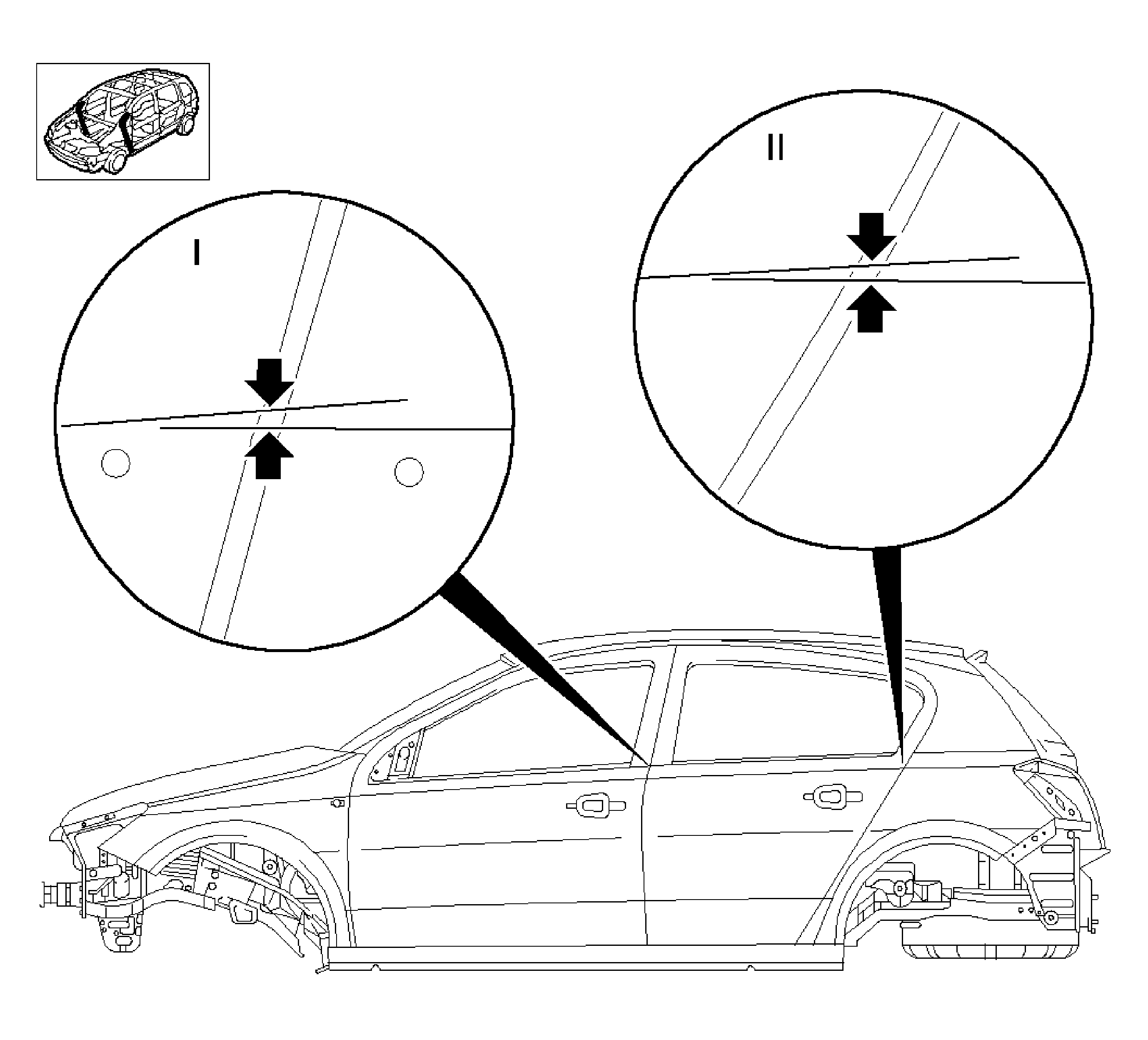 I

II