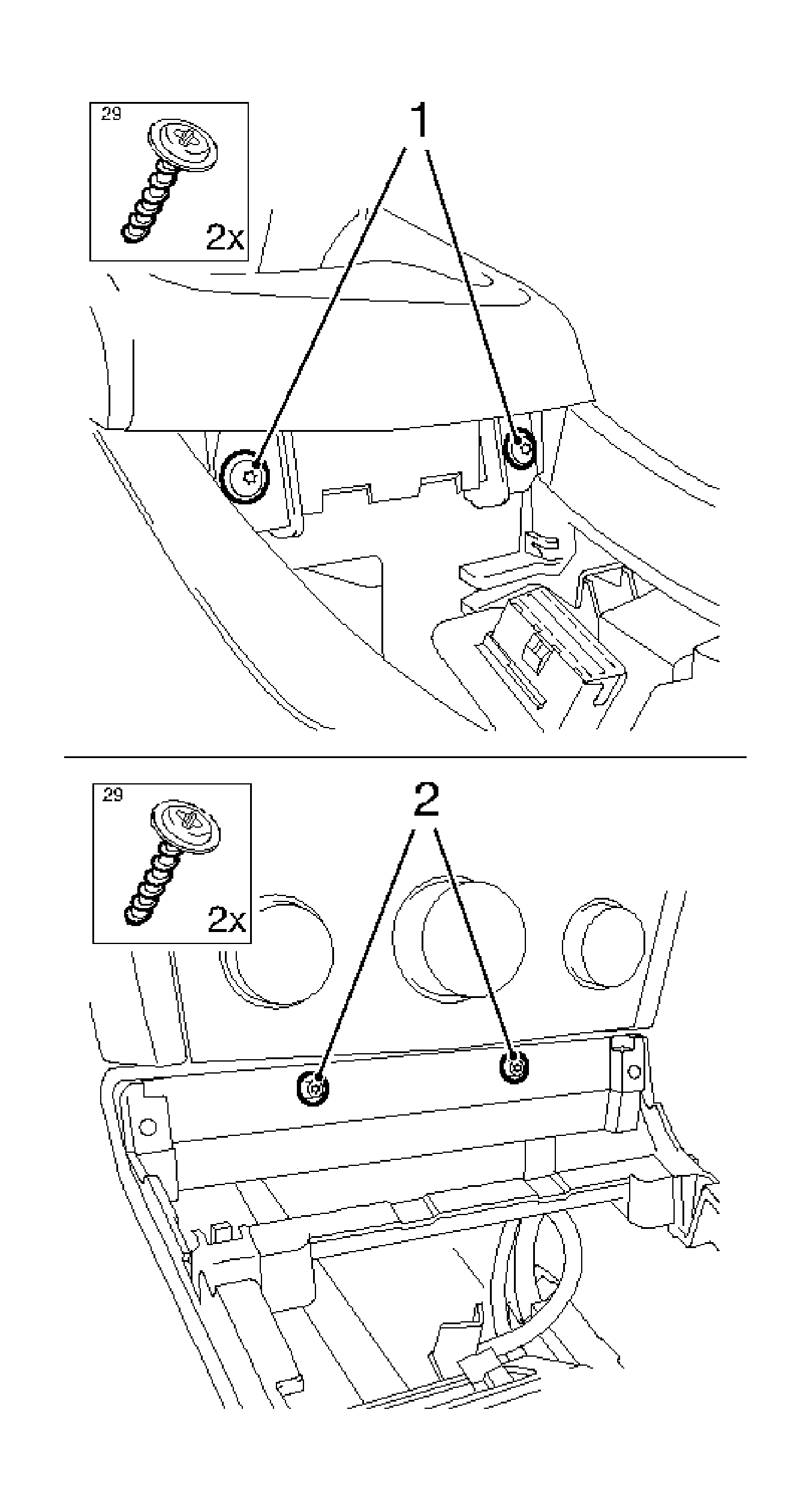 29

2x

1

29

2x

2