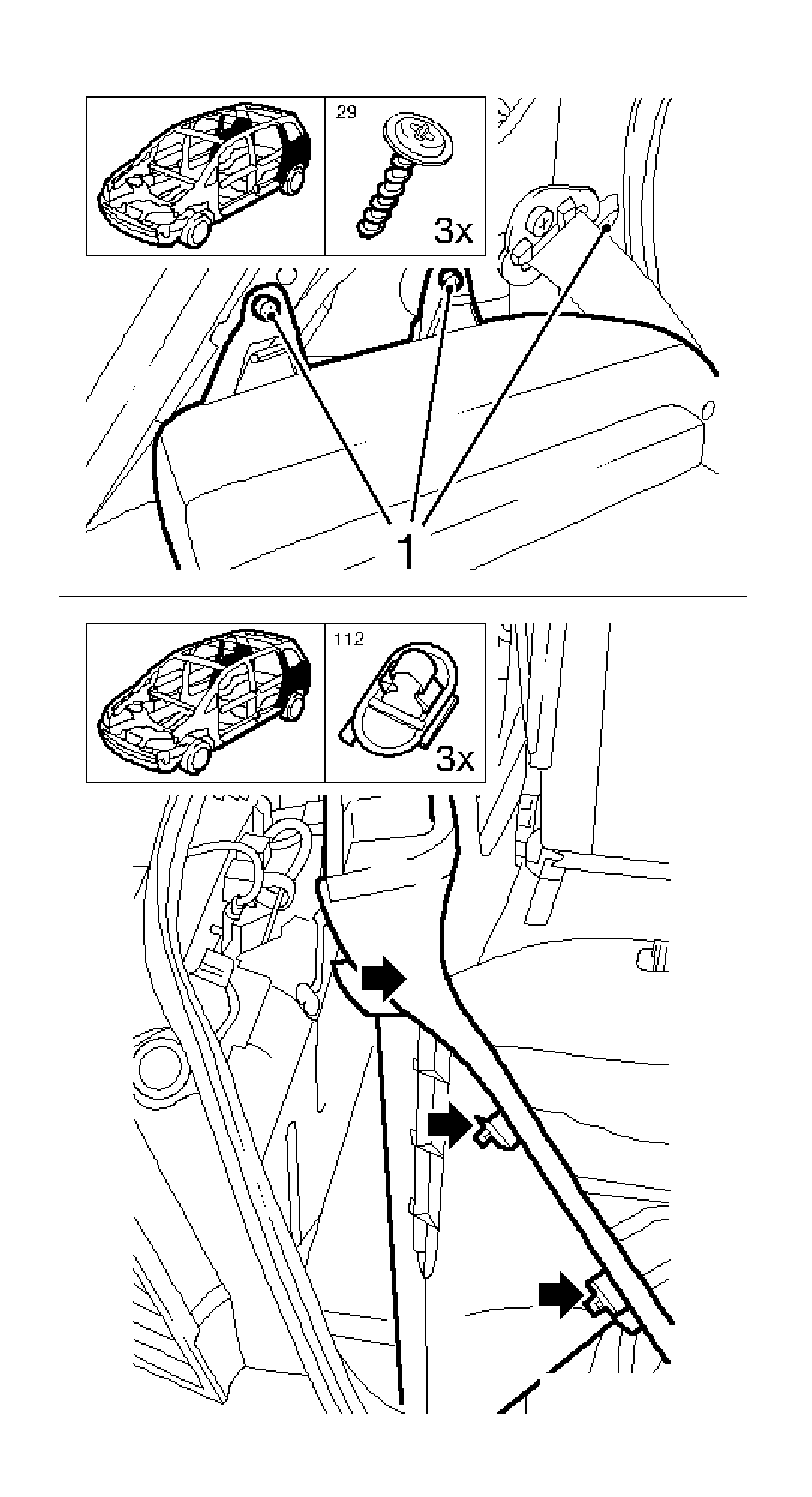 29
3x
1
112
3x