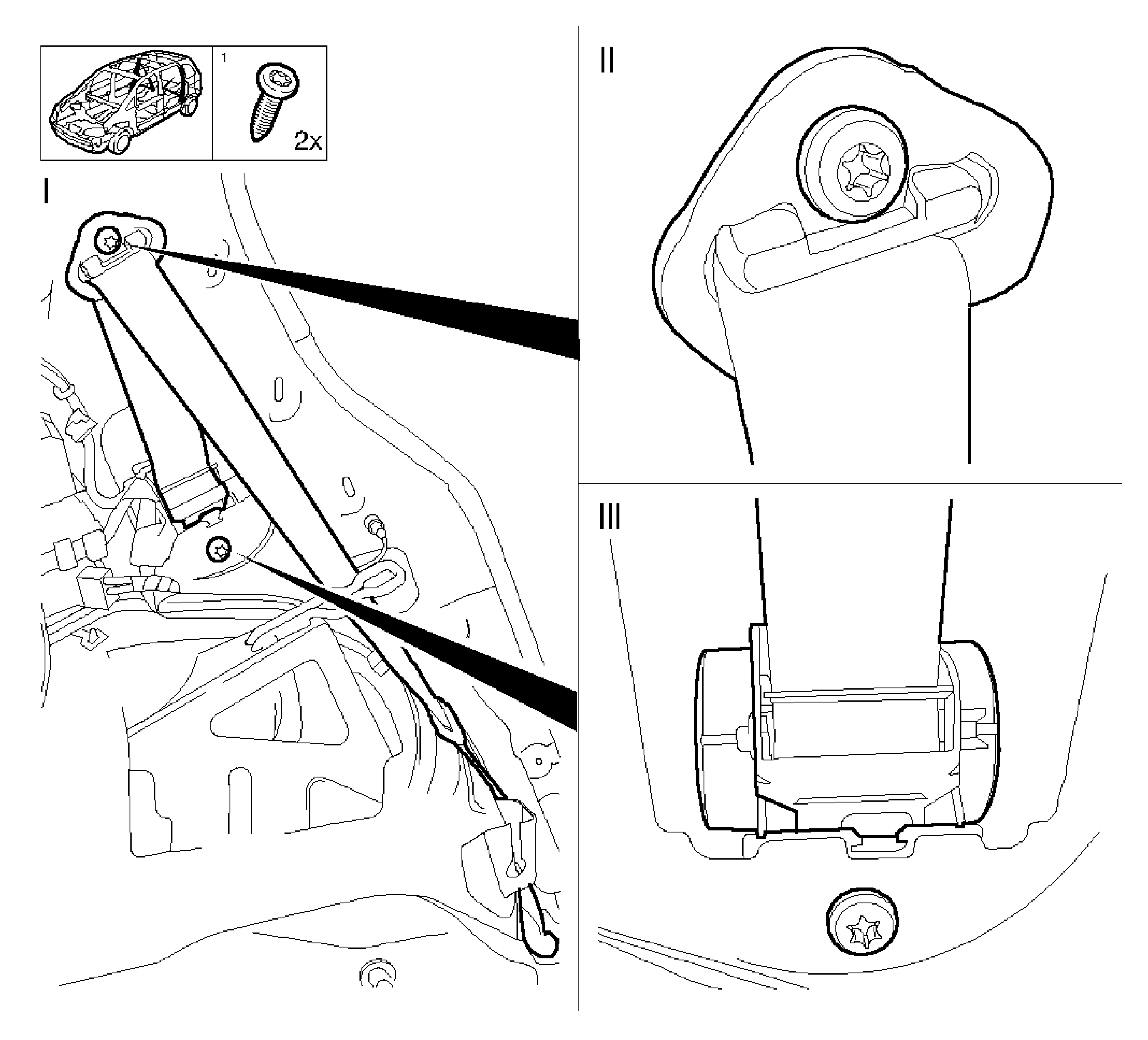 1

2x

I

II

III