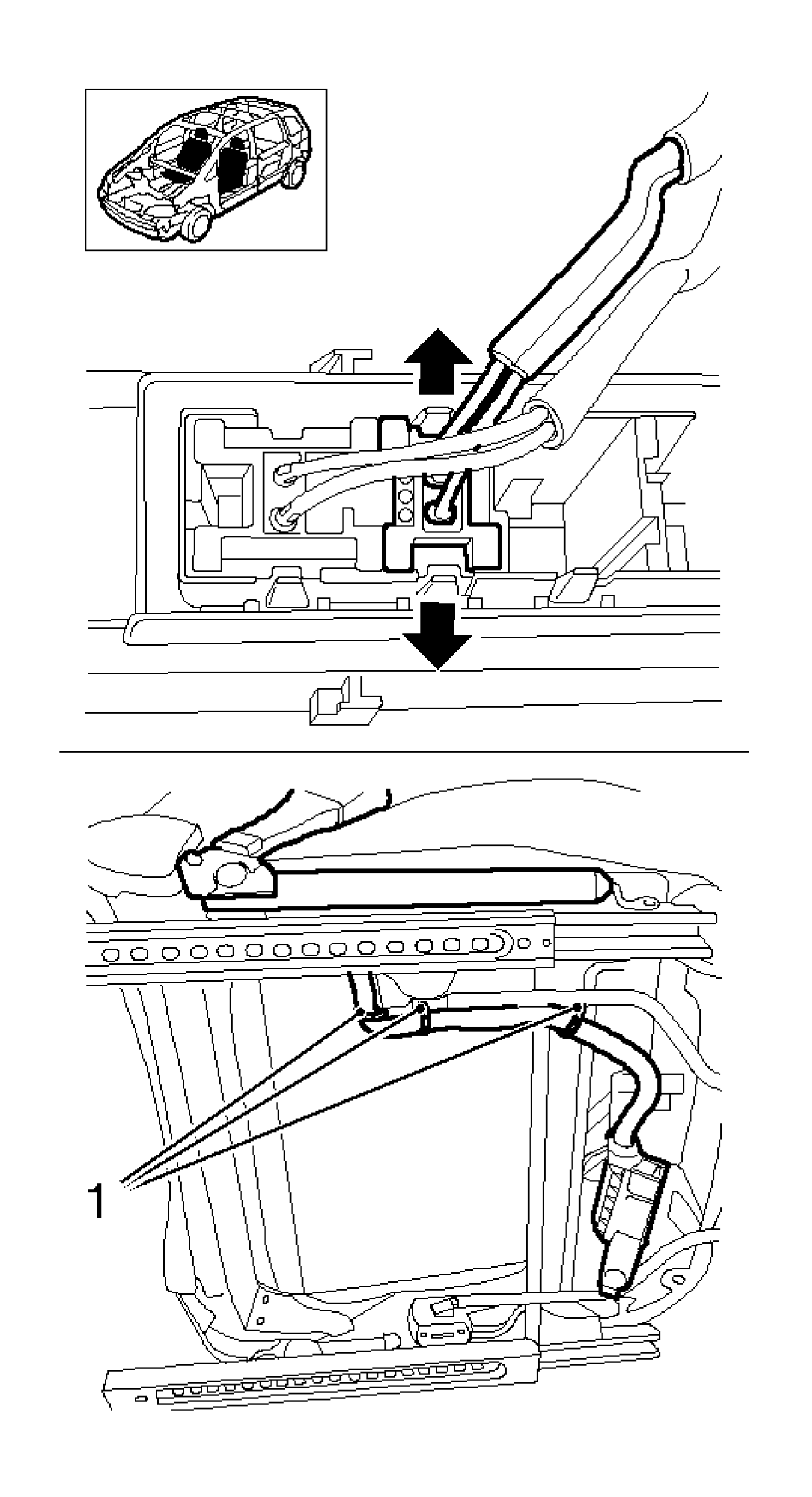 1