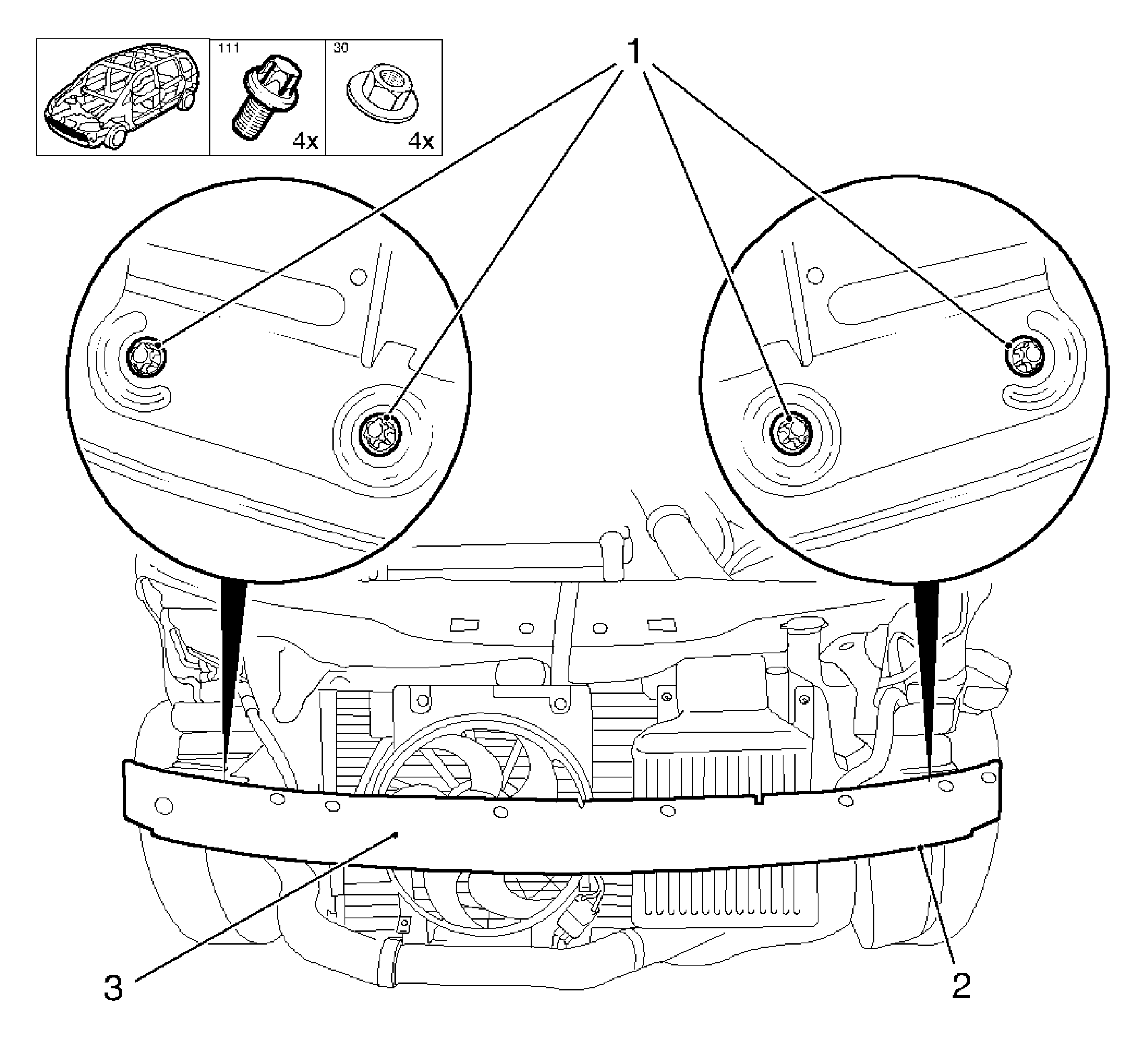 111
4x
30
4x
1
3
2