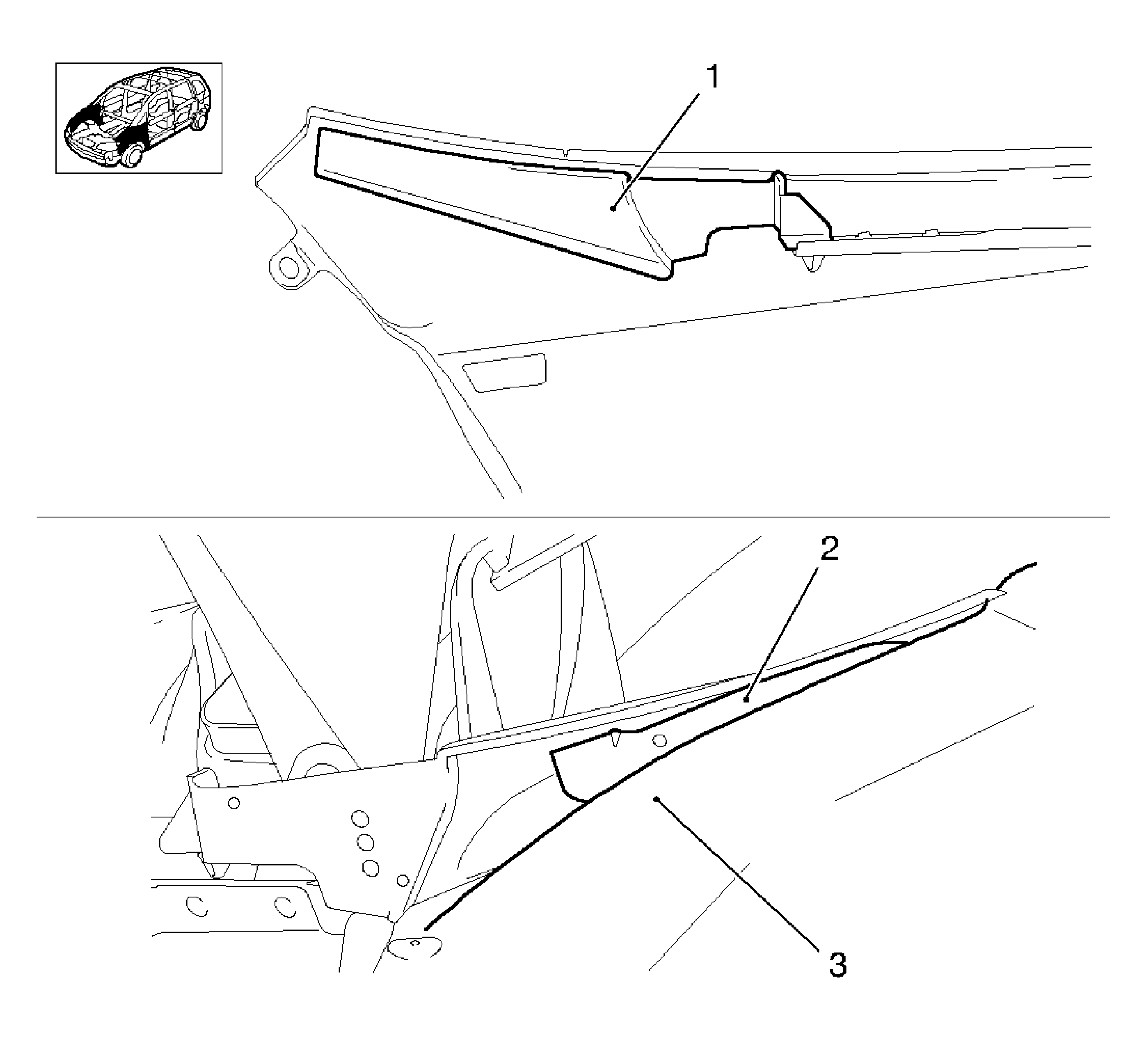 1

2

3