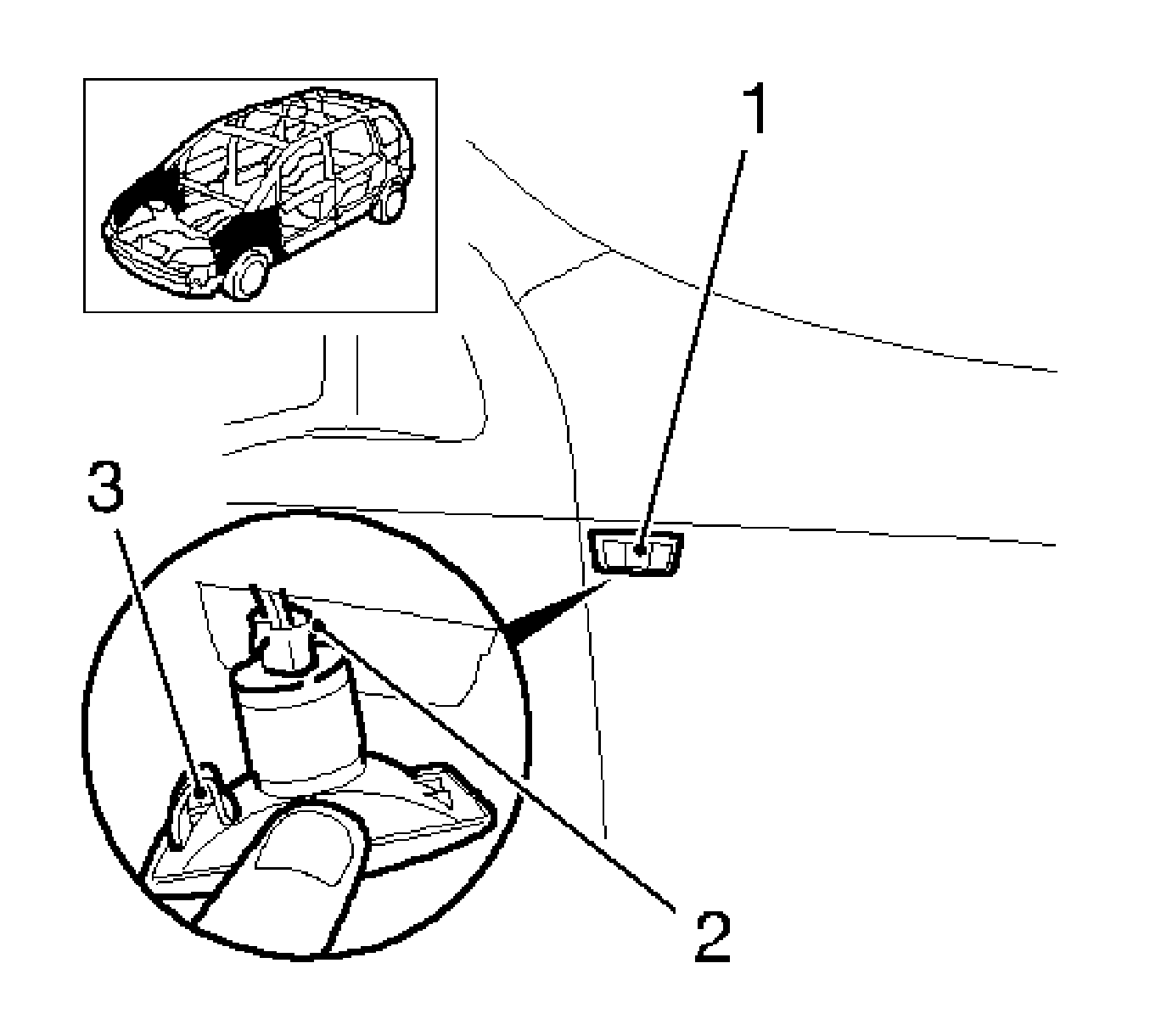 1
3
2