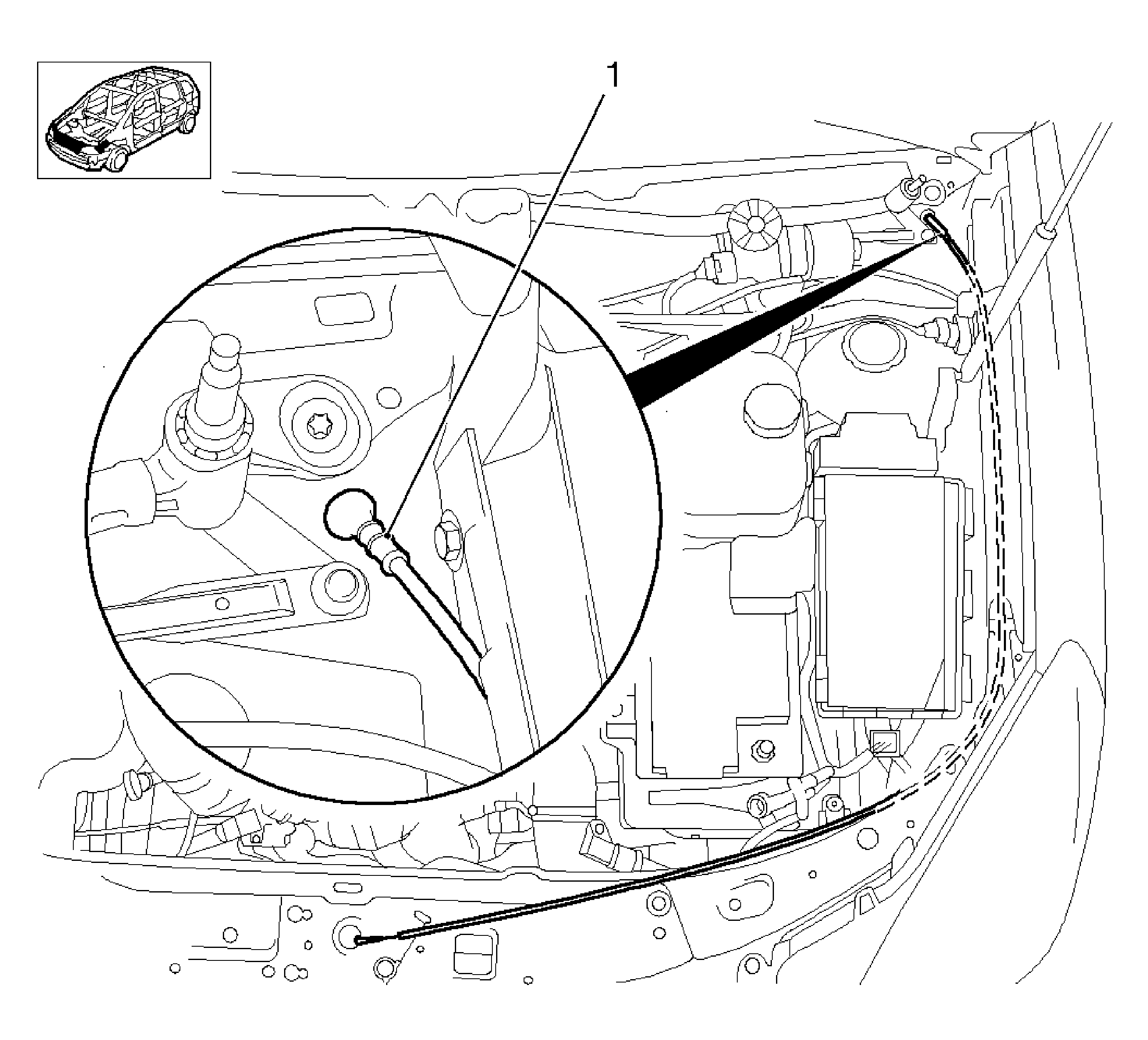 1