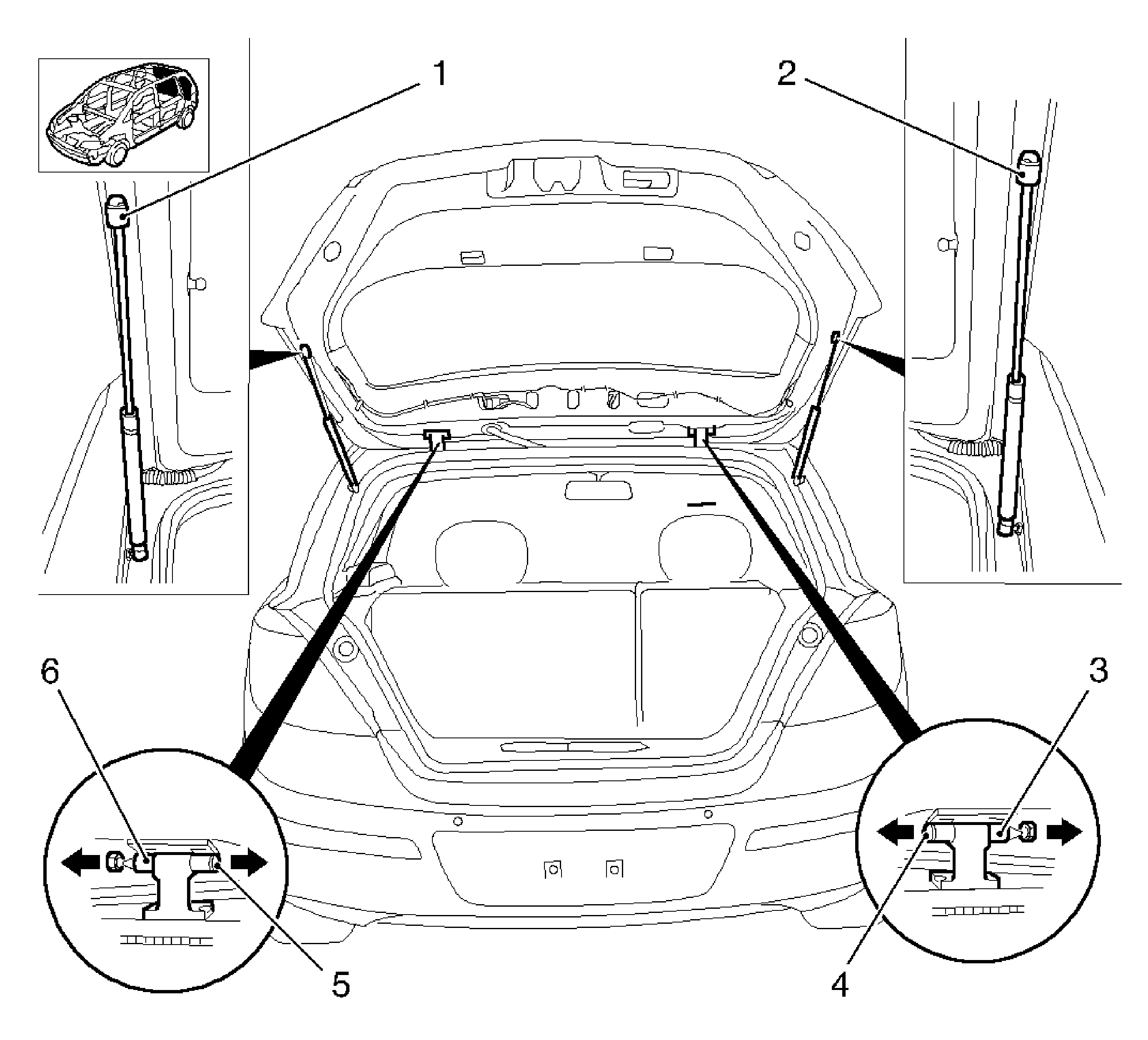 1

2

6

3

5

4