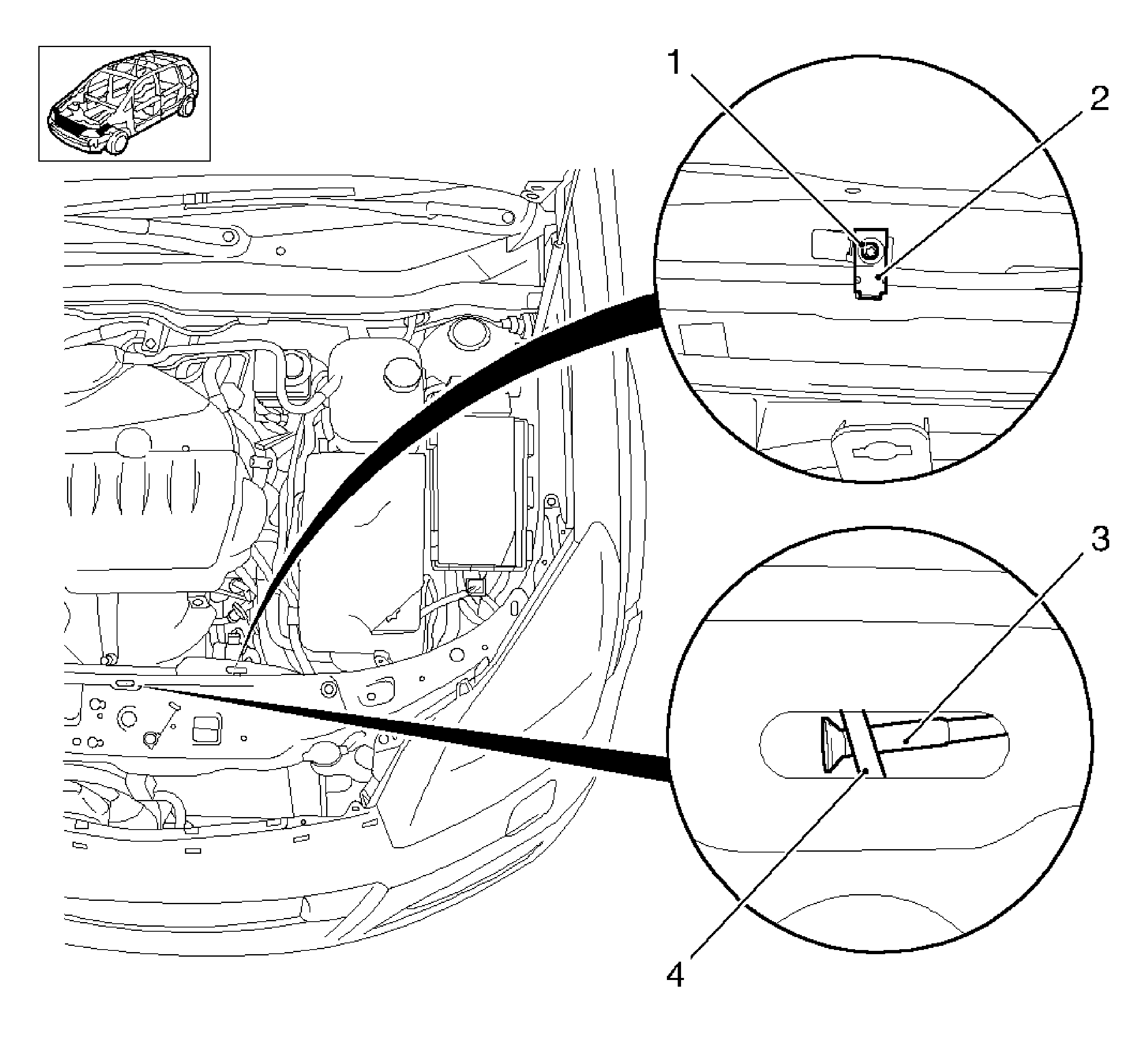 1
2
3
4