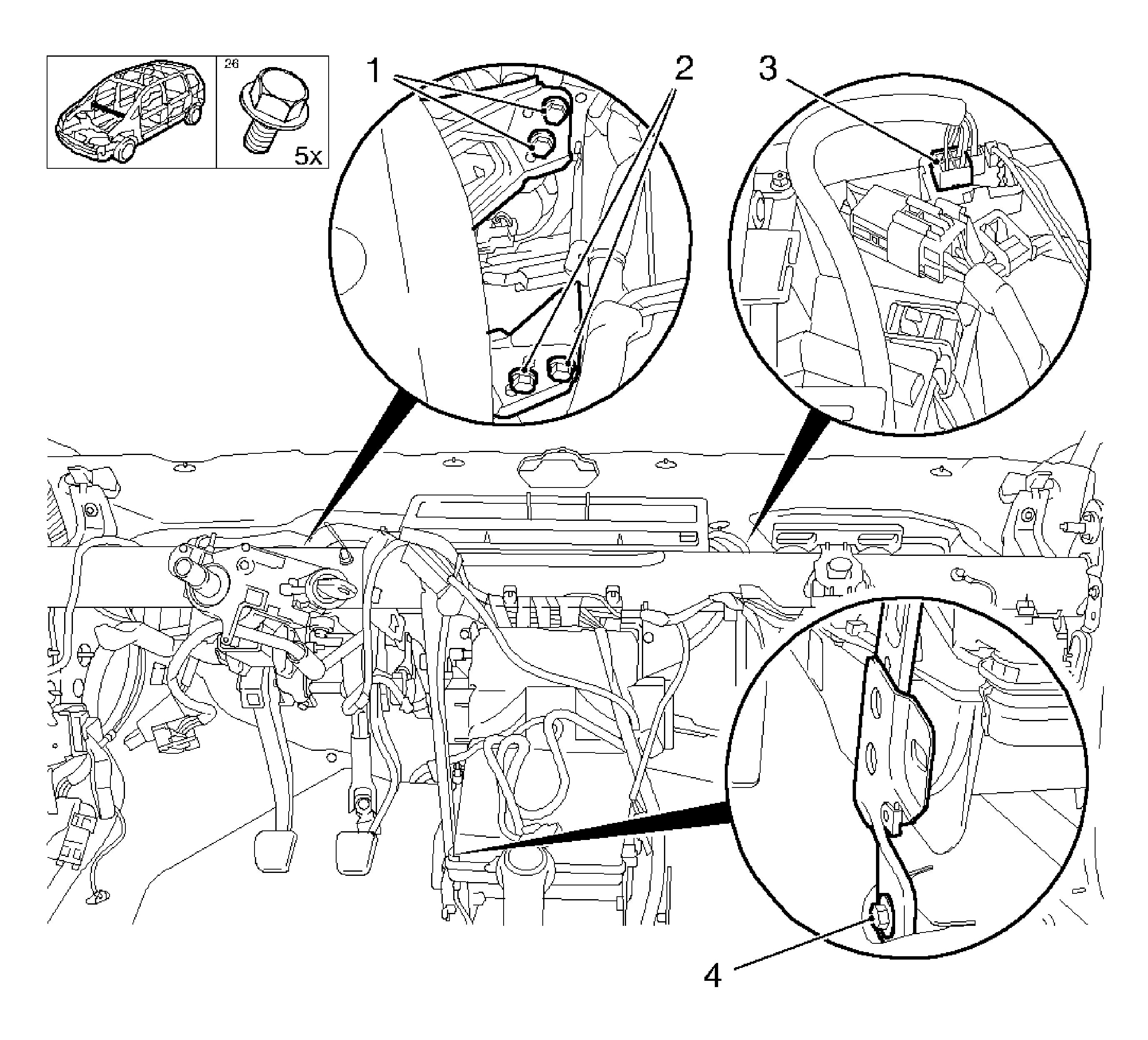 26
5x
1
2
3
4