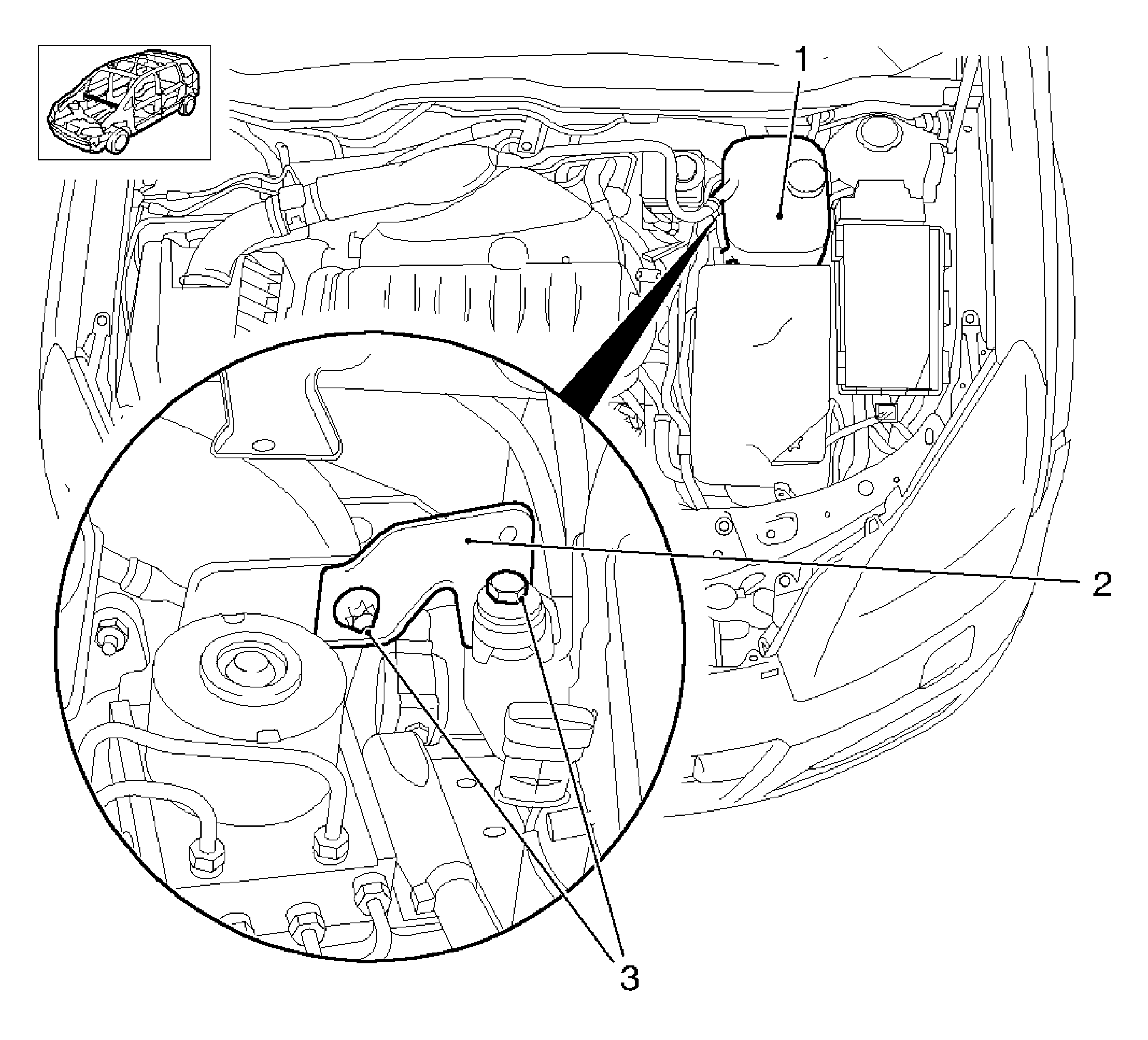 1
2
3