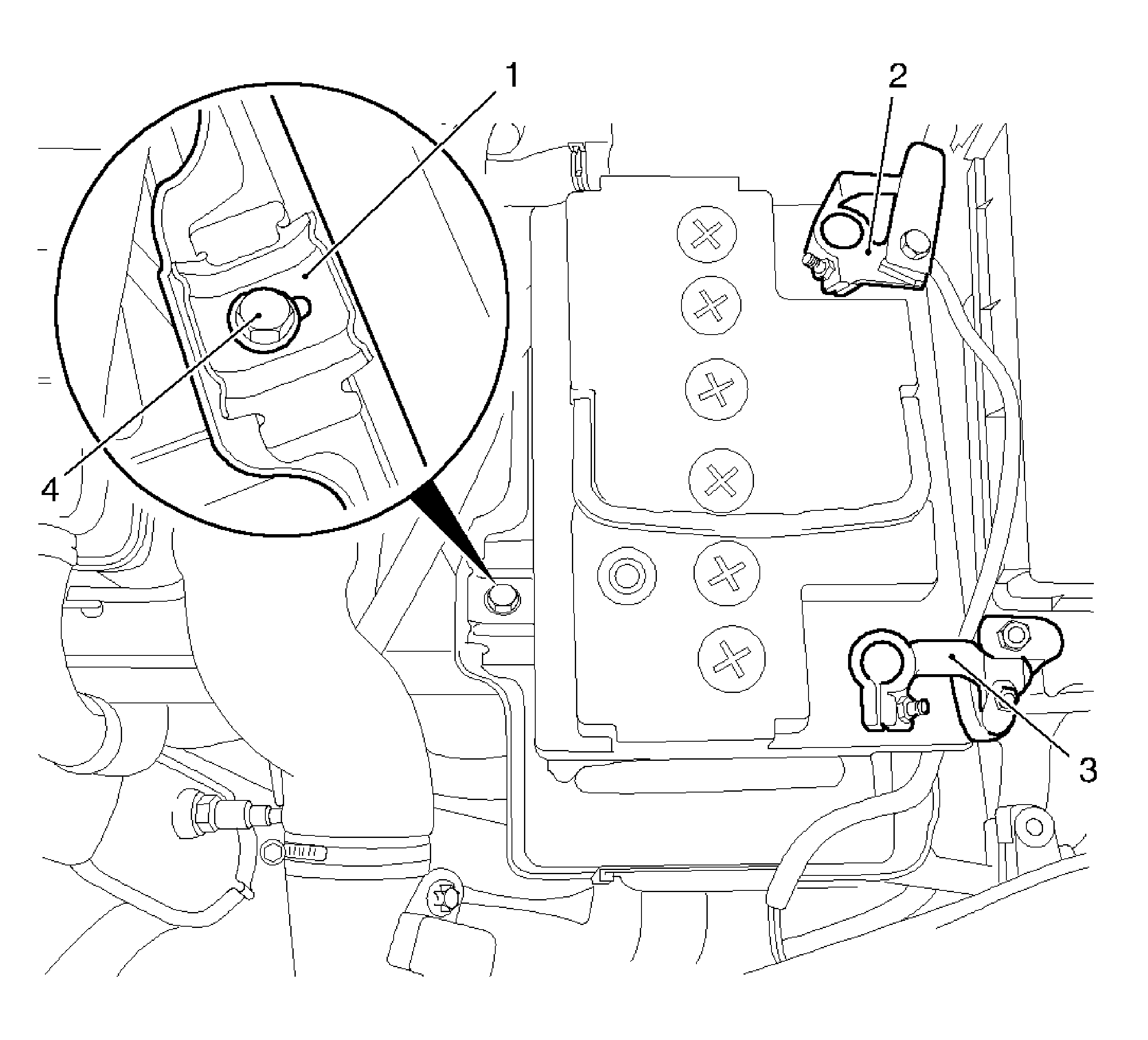 1
2
4
3