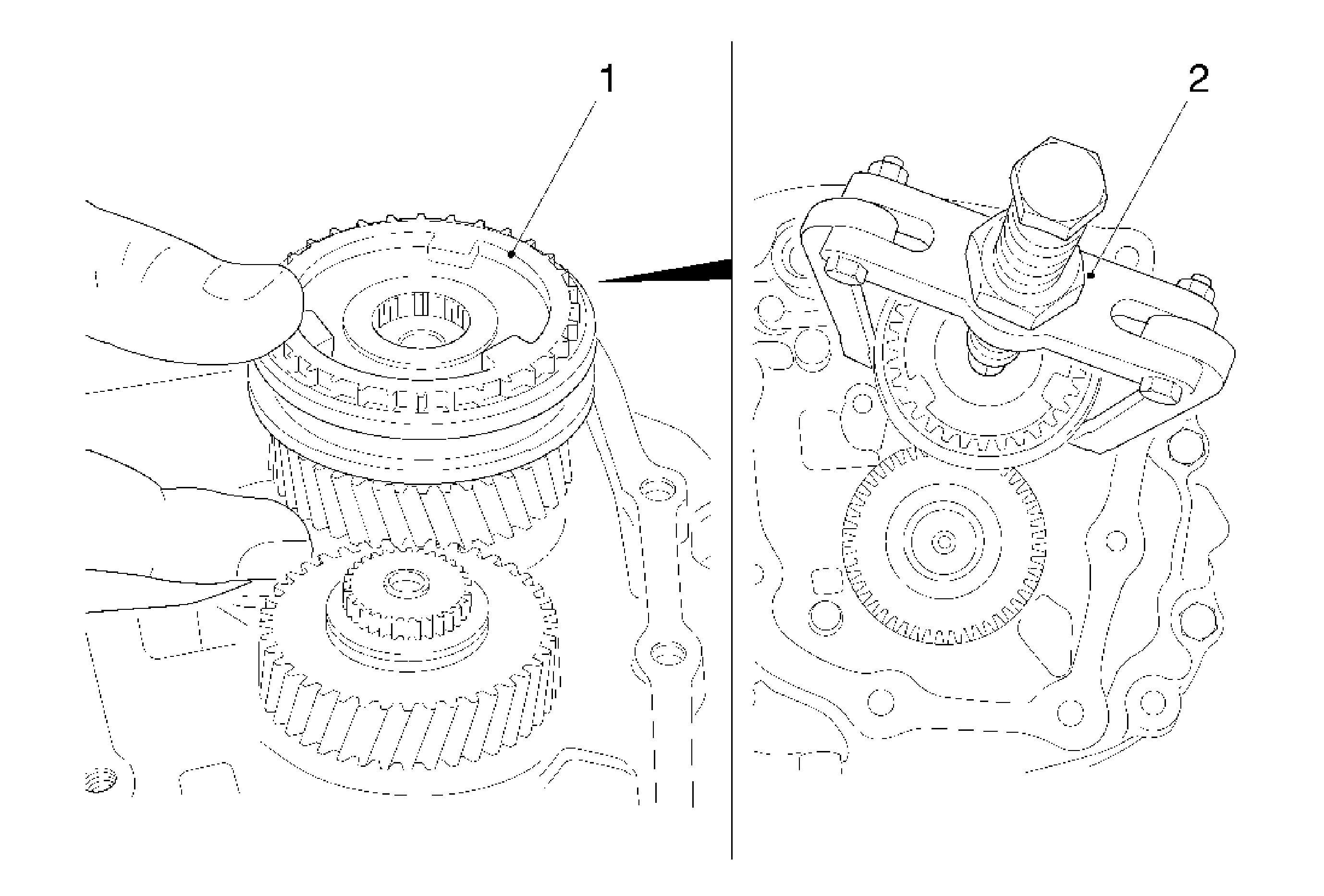 1

2