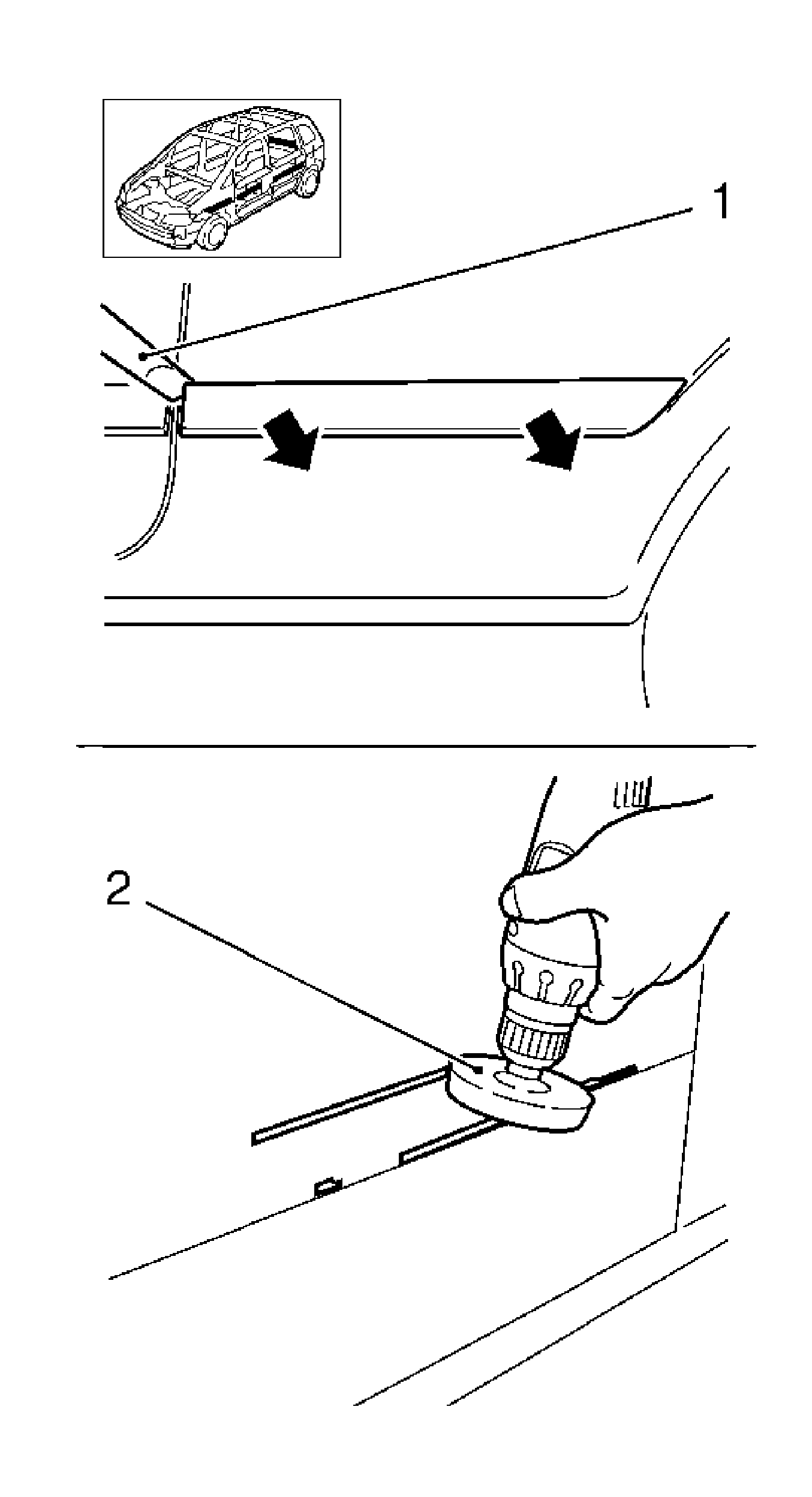 1

2