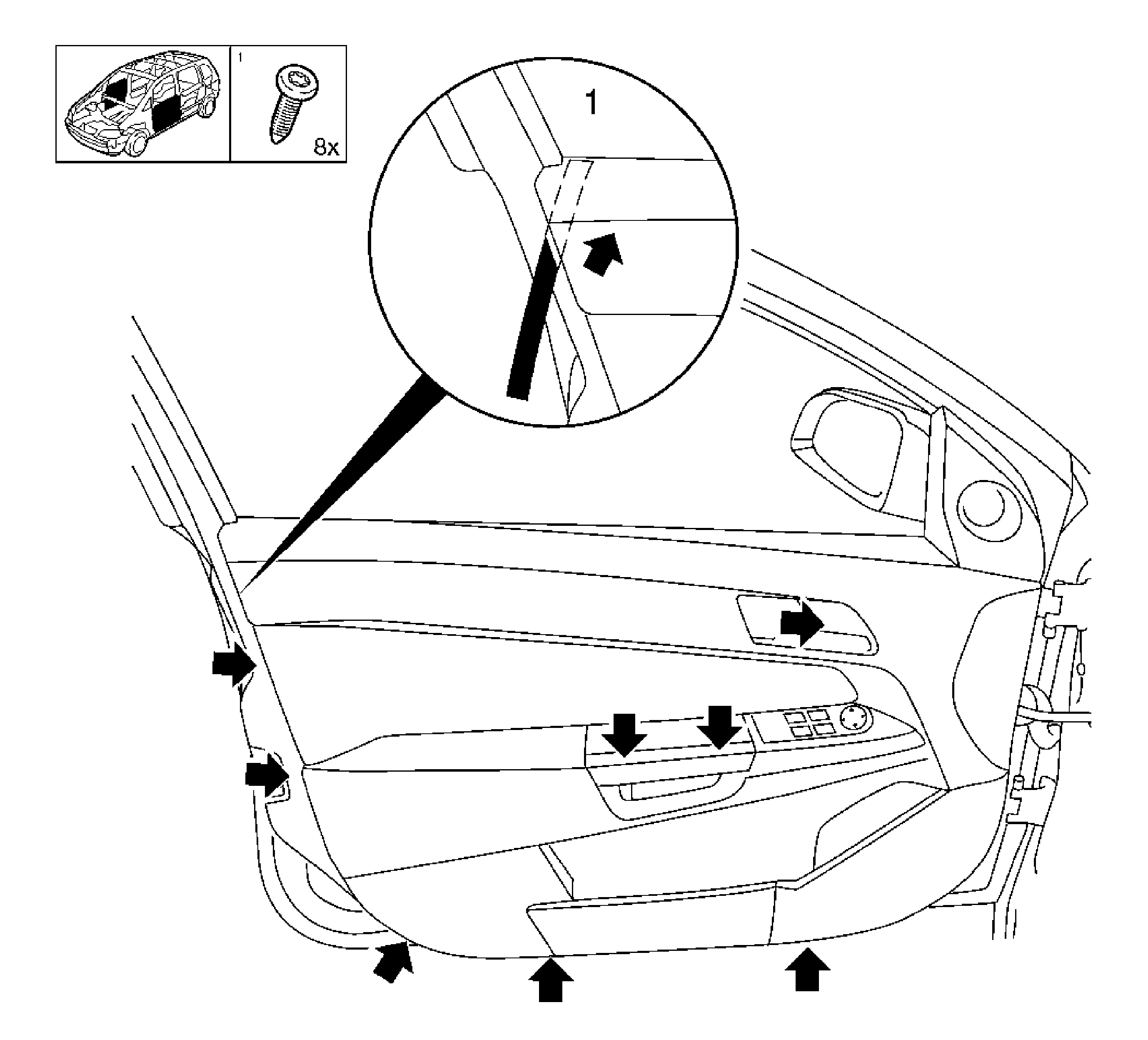 1
8x
1