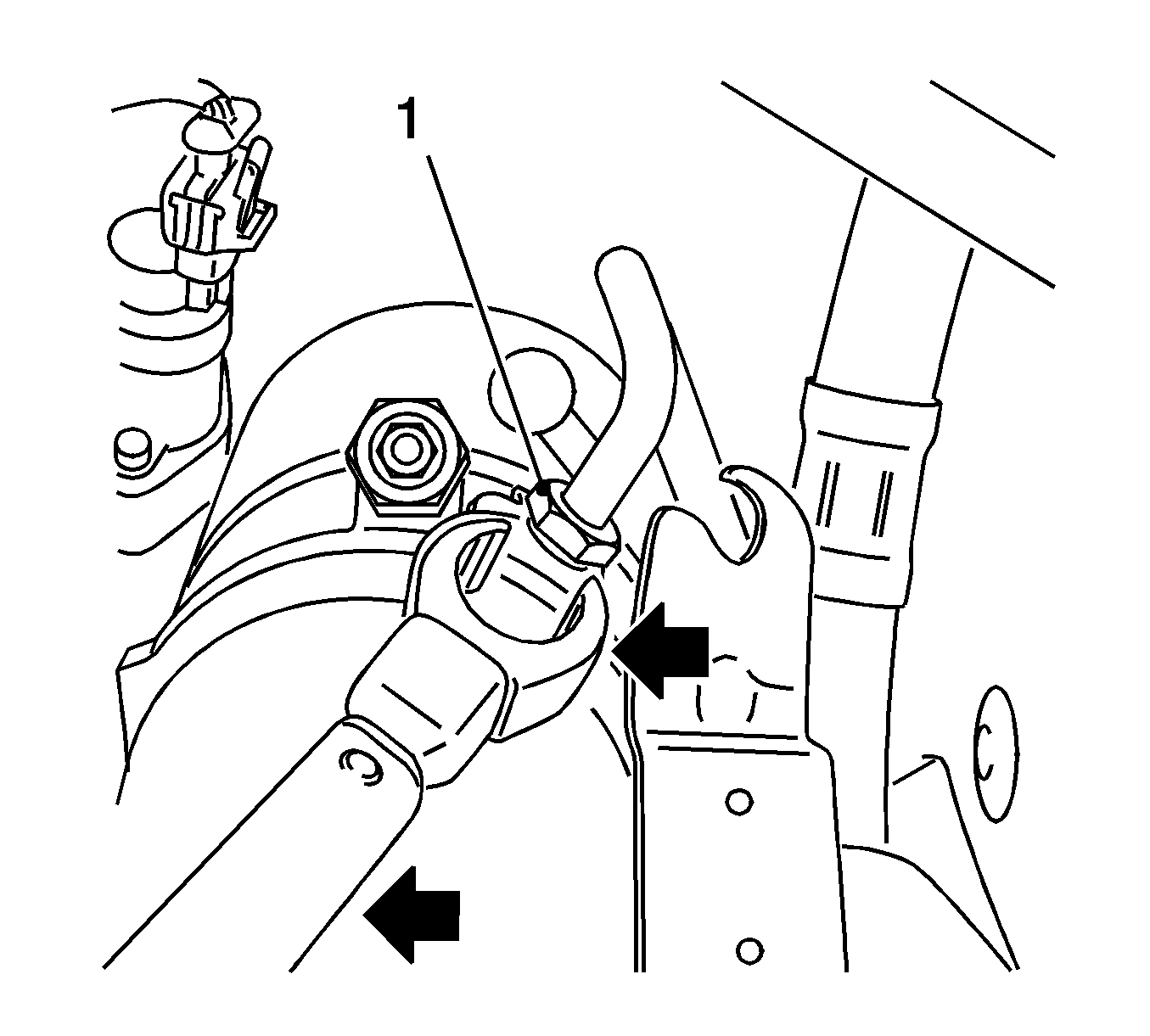 1