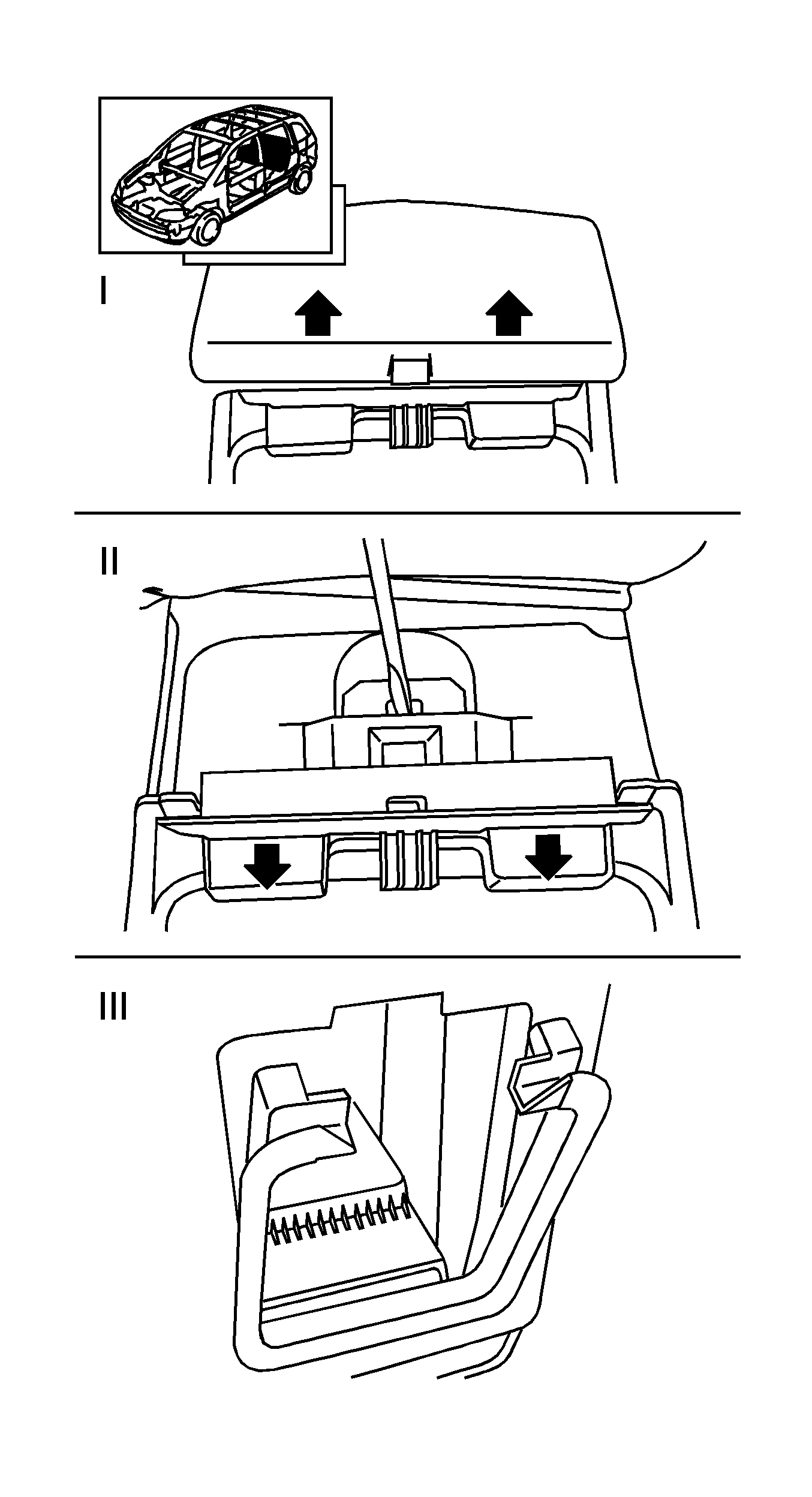 I

II

III