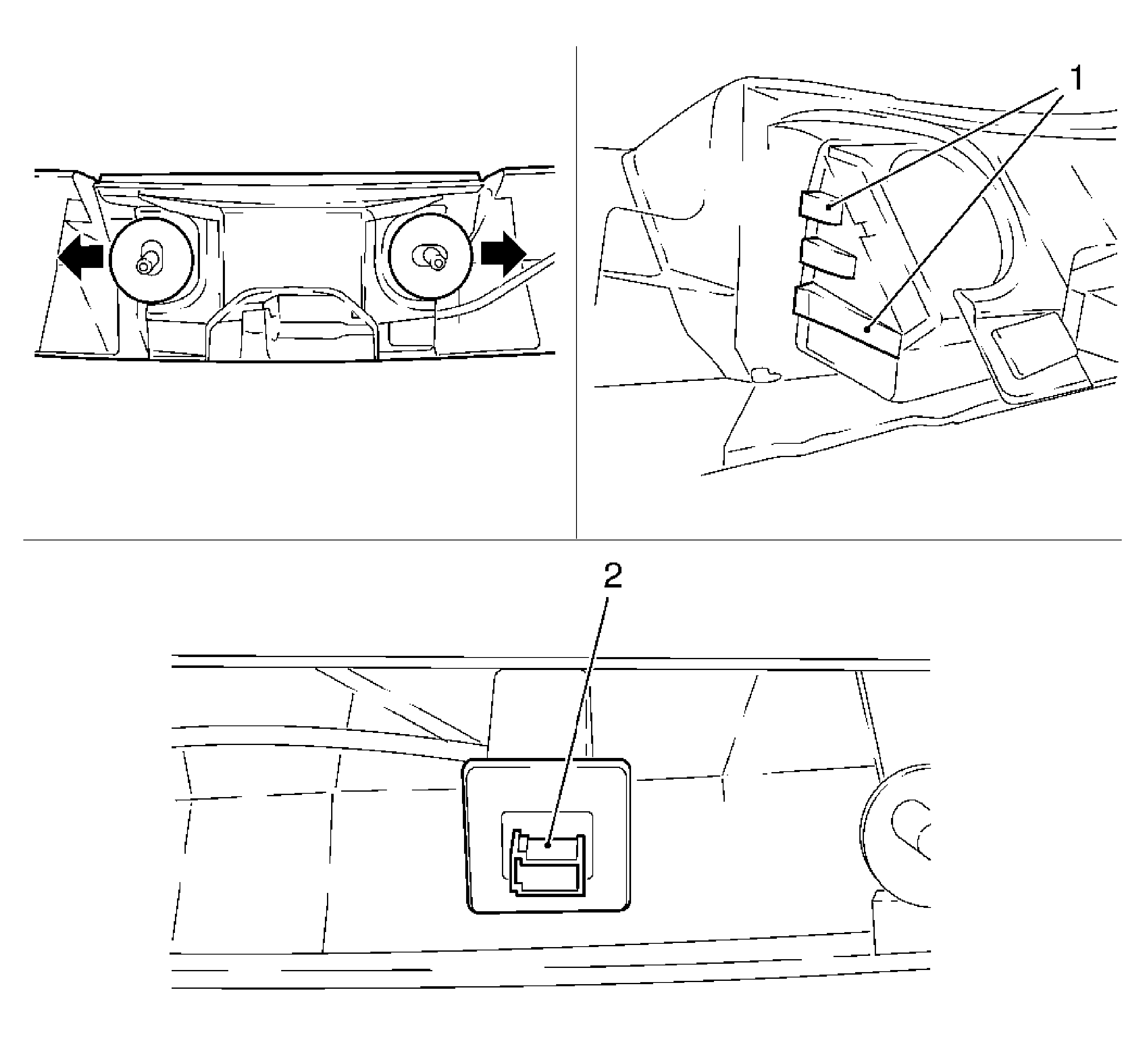 1

2