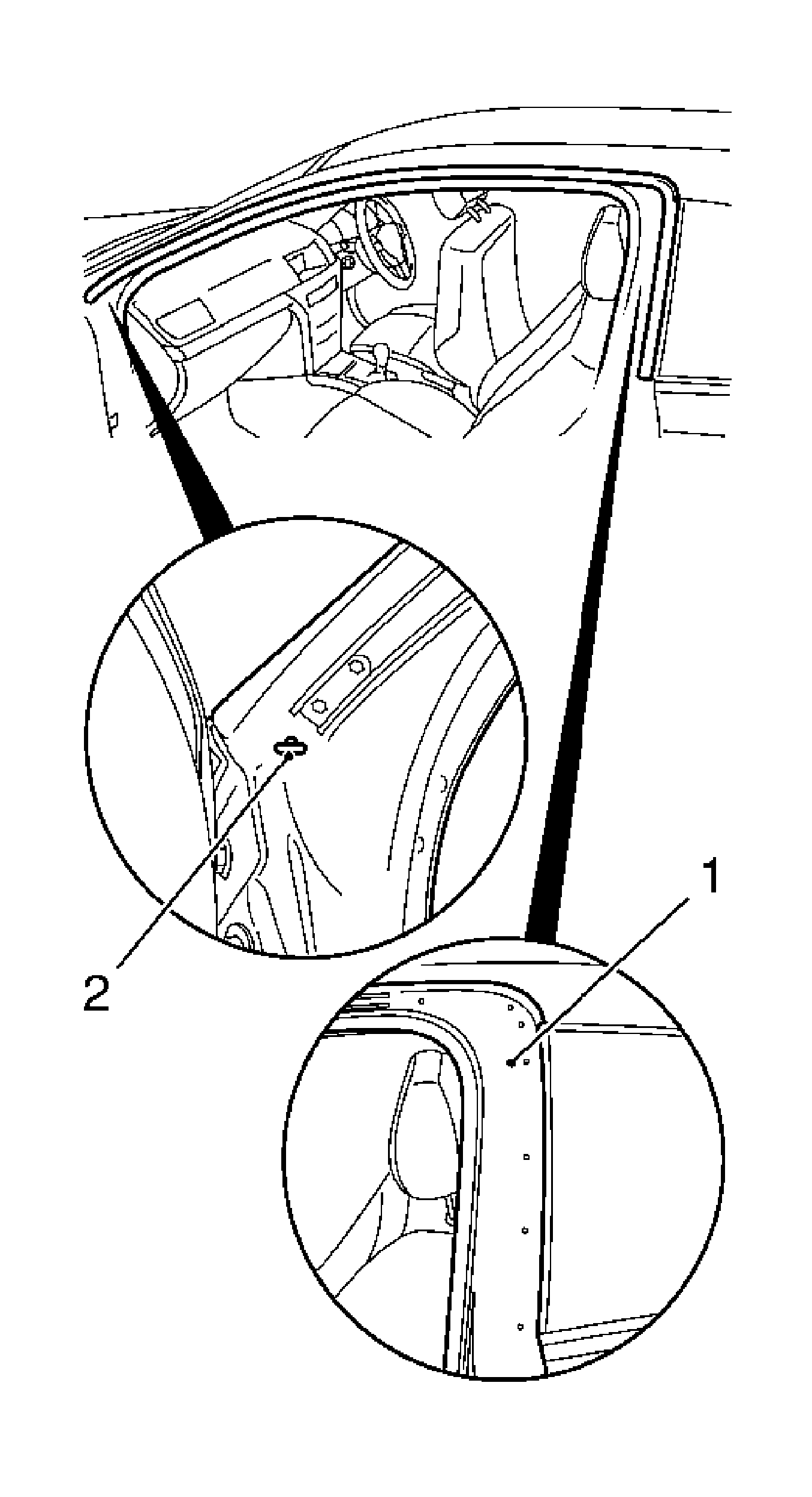 1

2