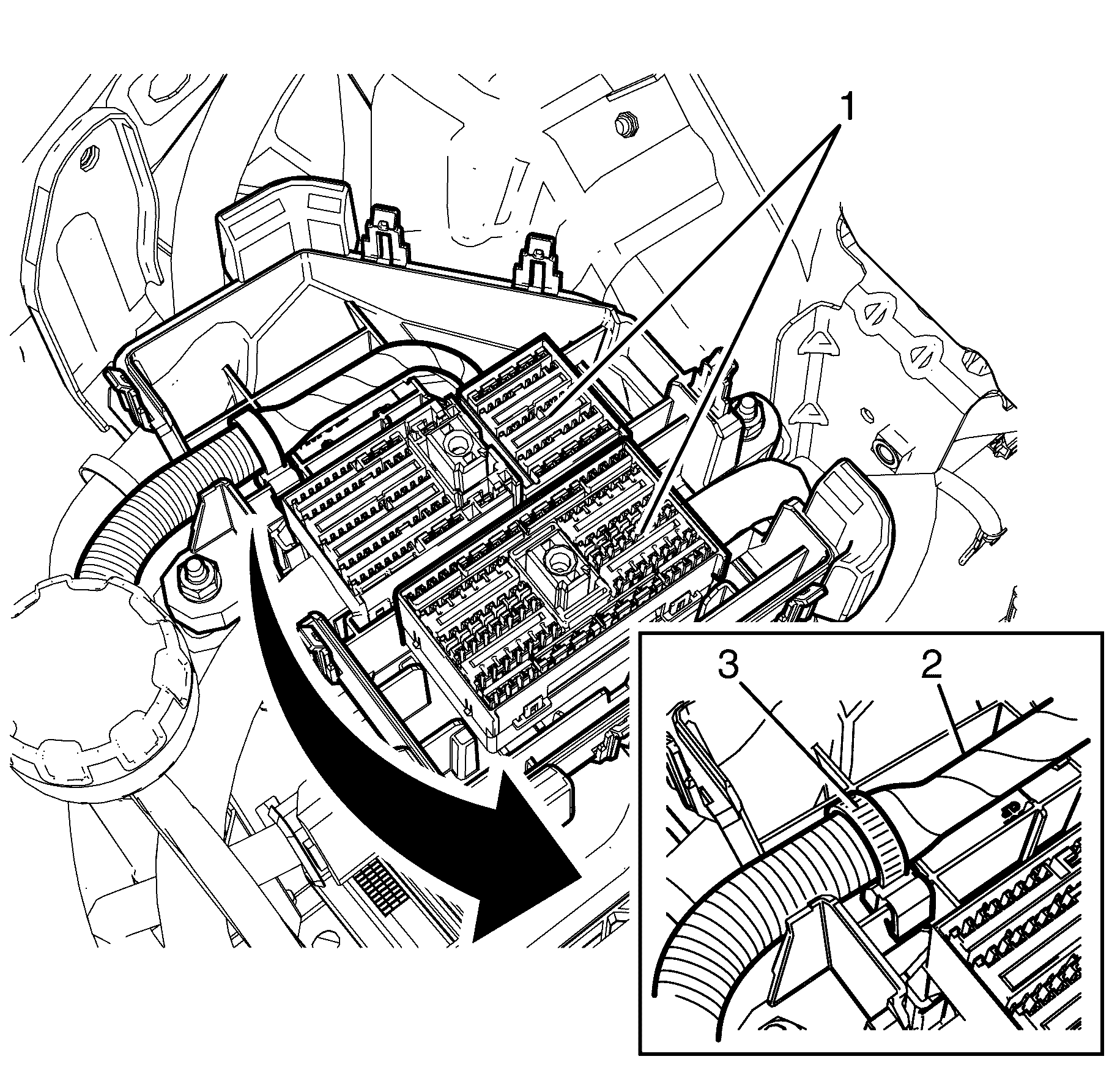 1

3

2