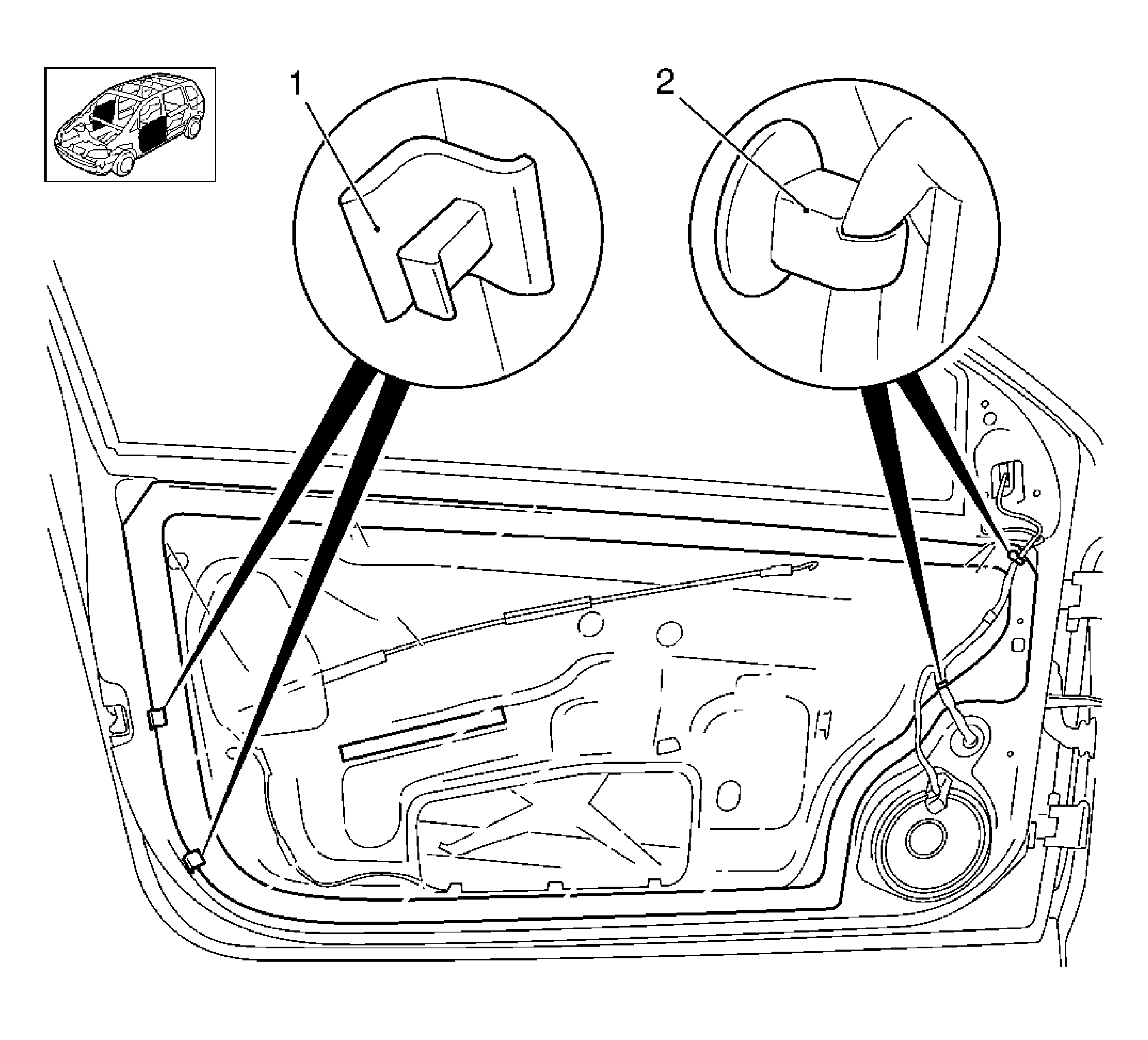 1

2