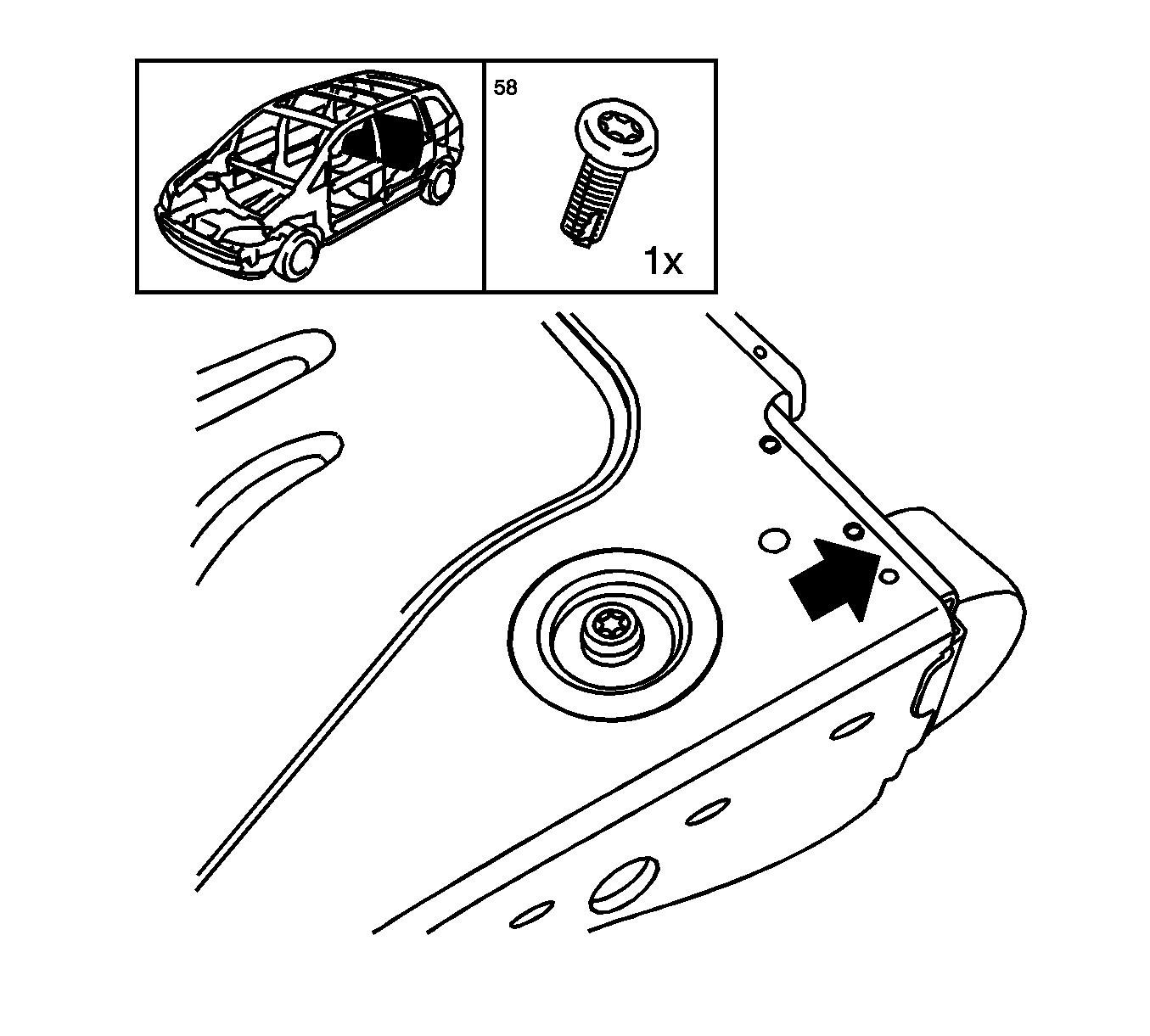 58

1x