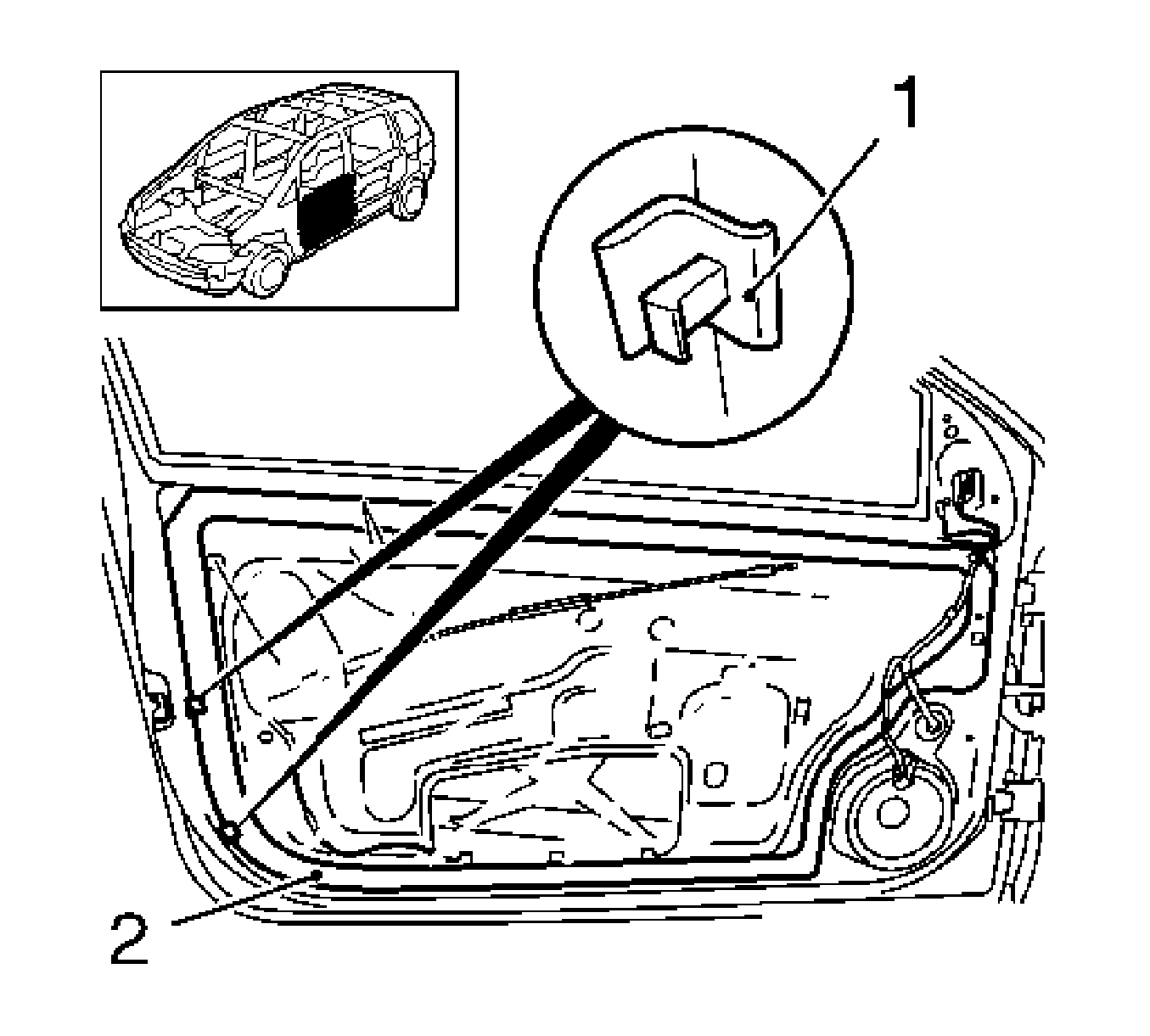 1
2