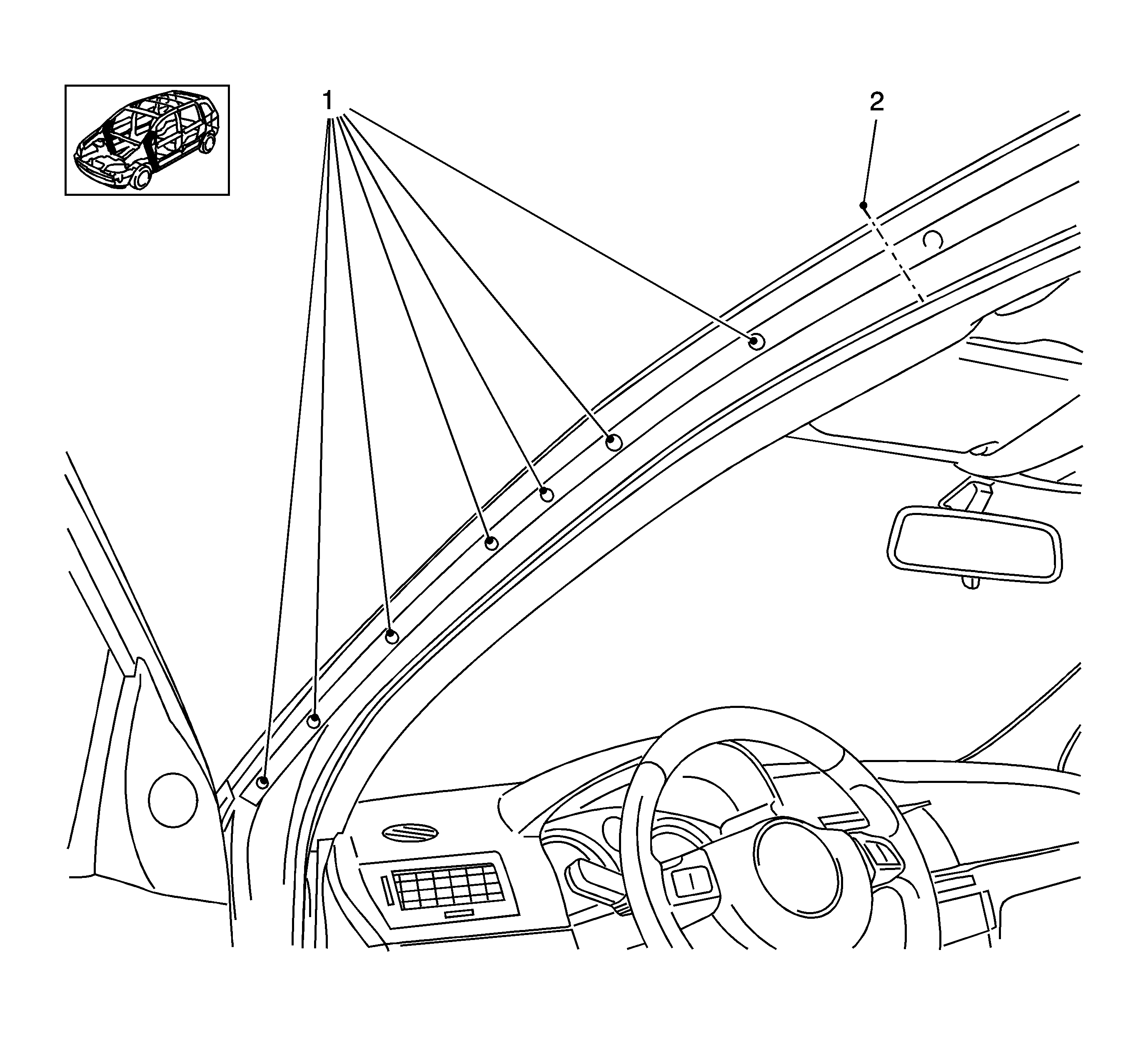 1
2