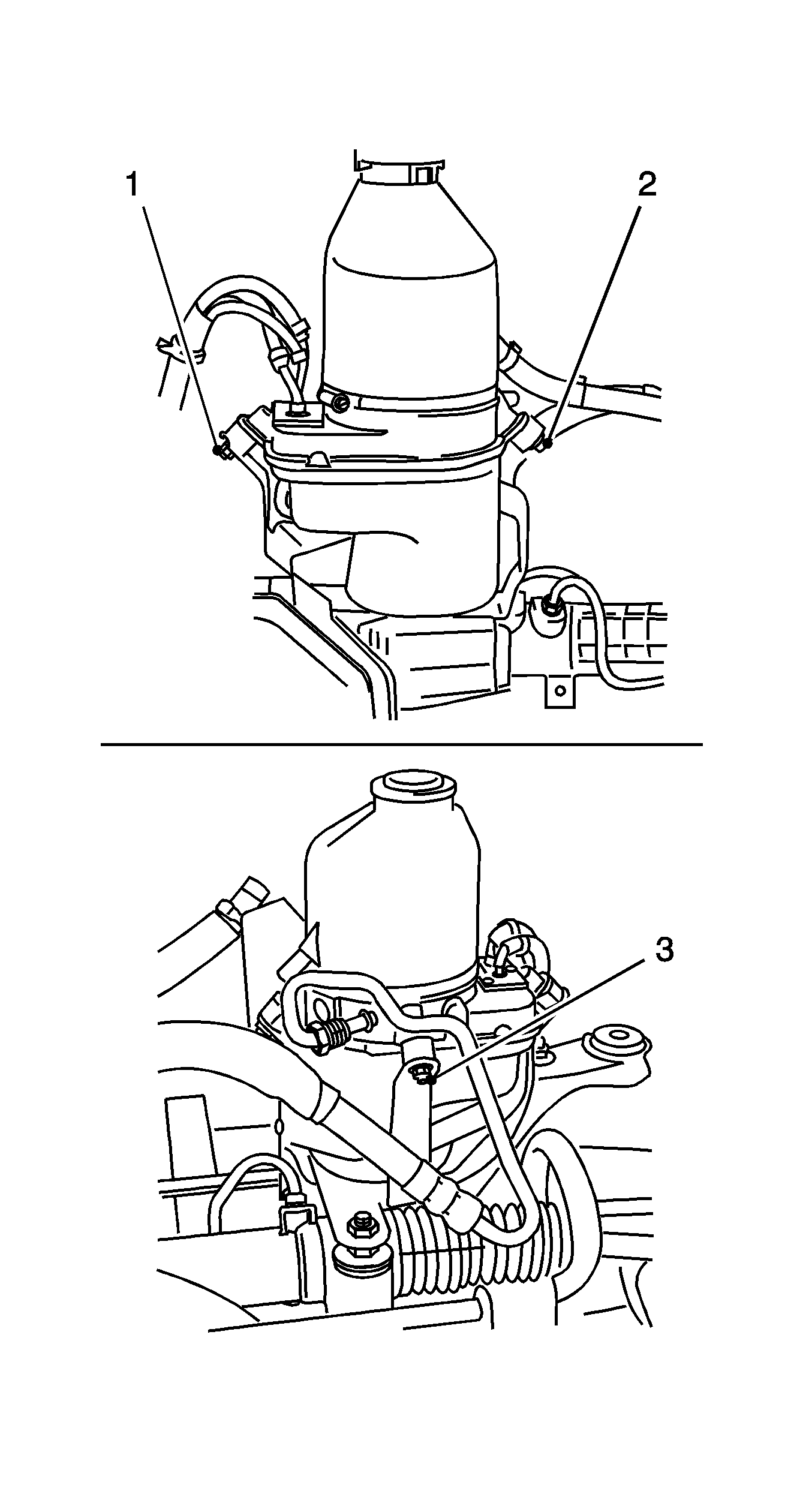 1
2
3