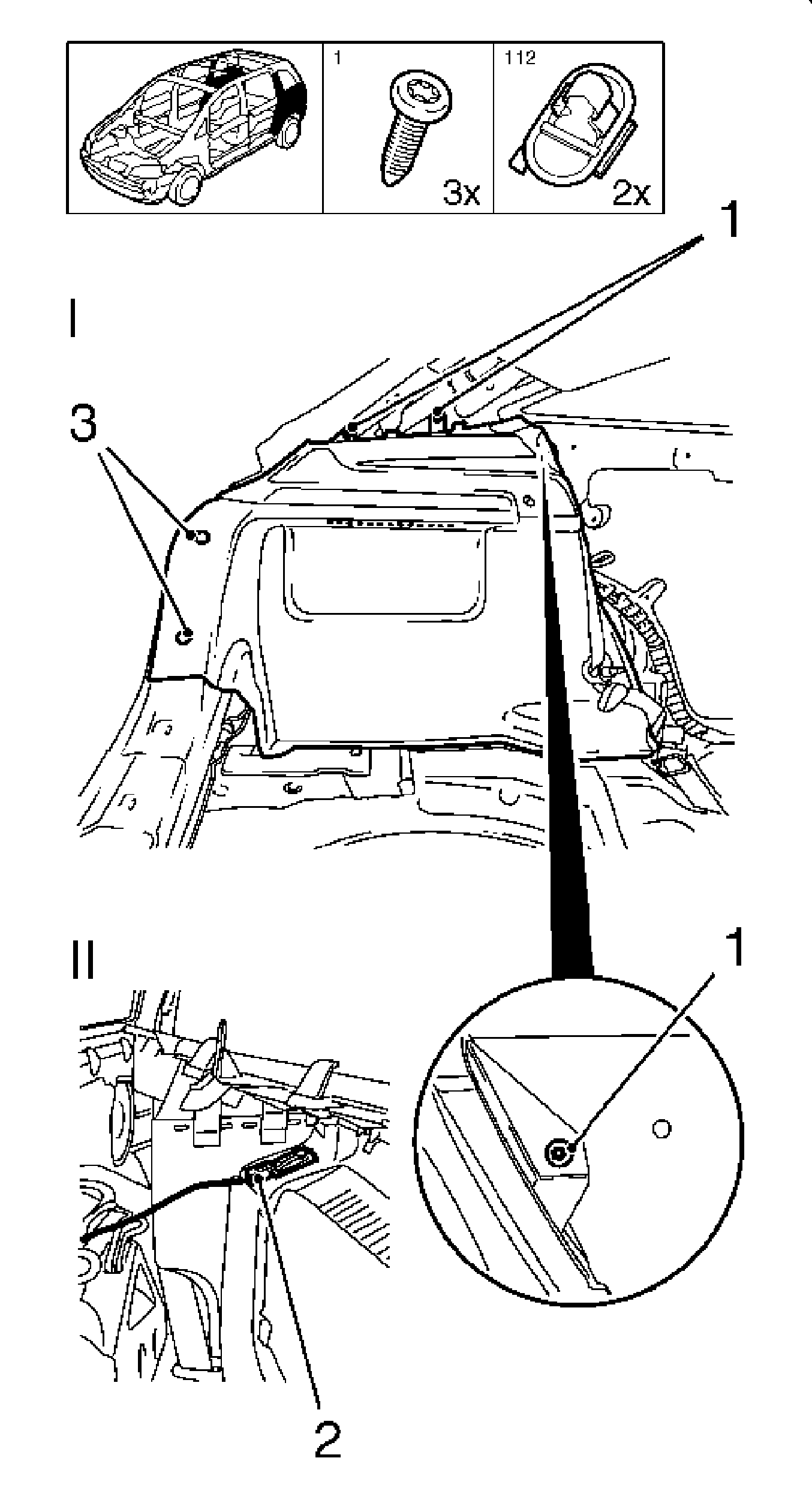 1

3x

112

2x

1

I

3

II

1

2