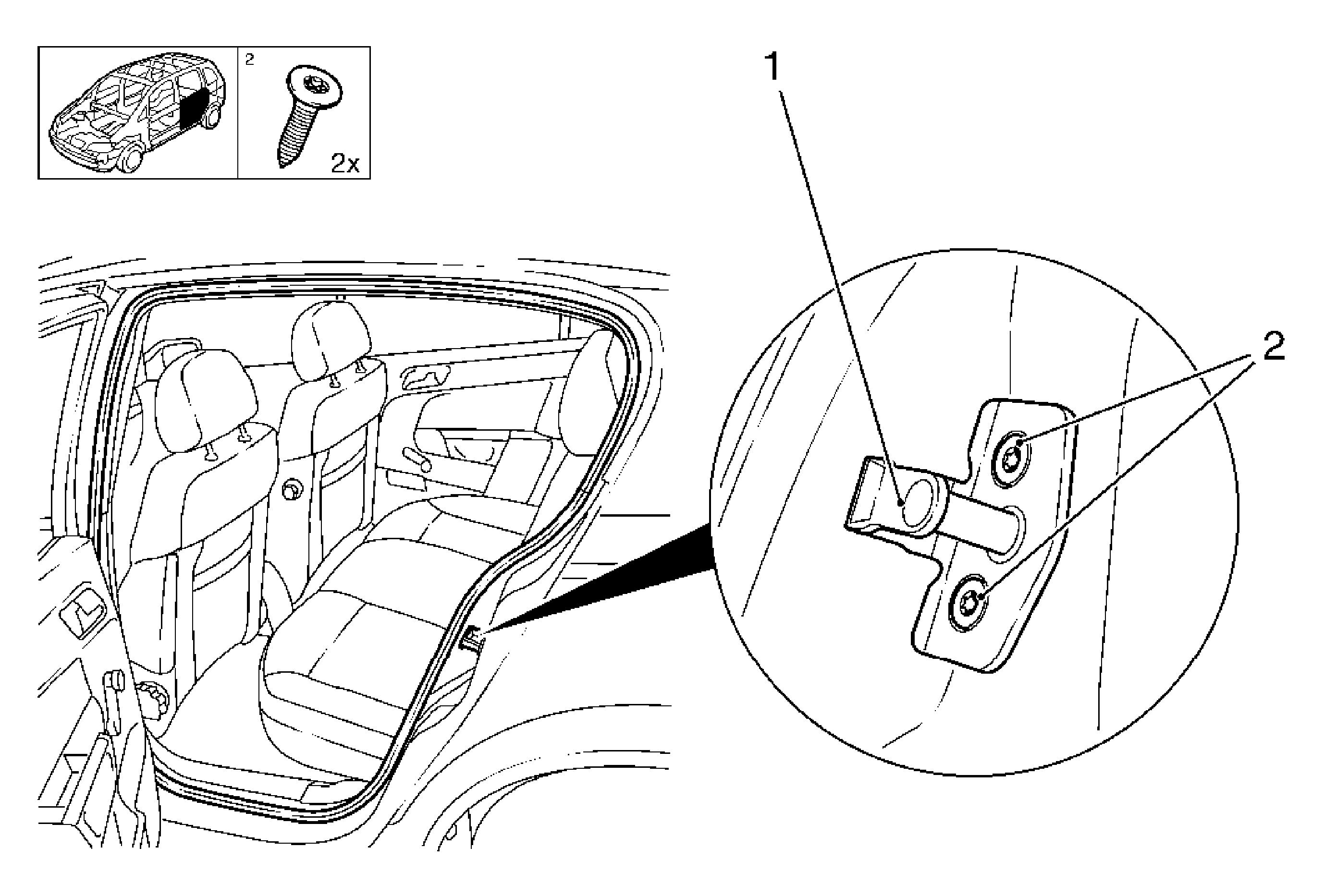 2
2x
1
2