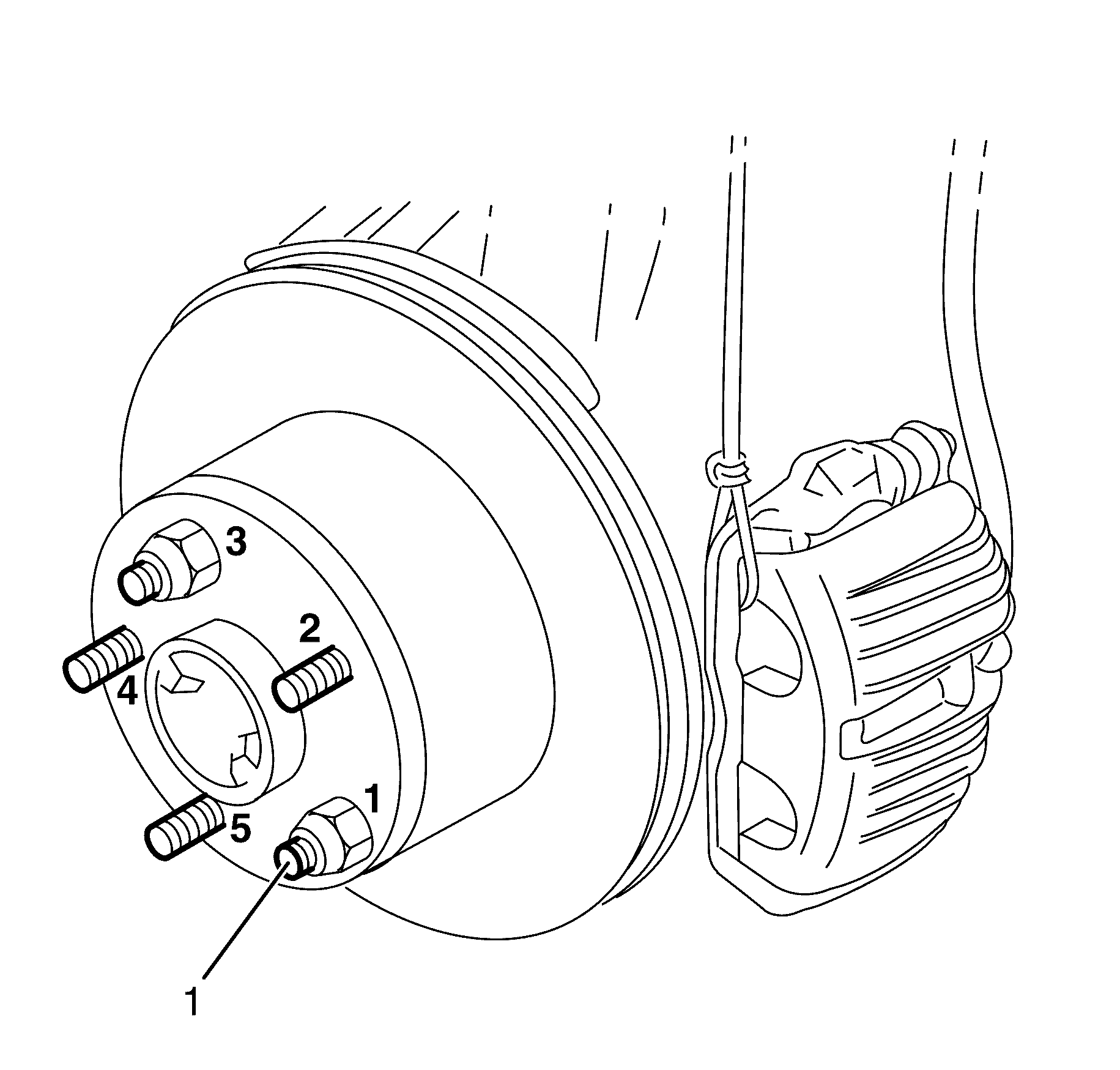 3
2
4
1
5
1