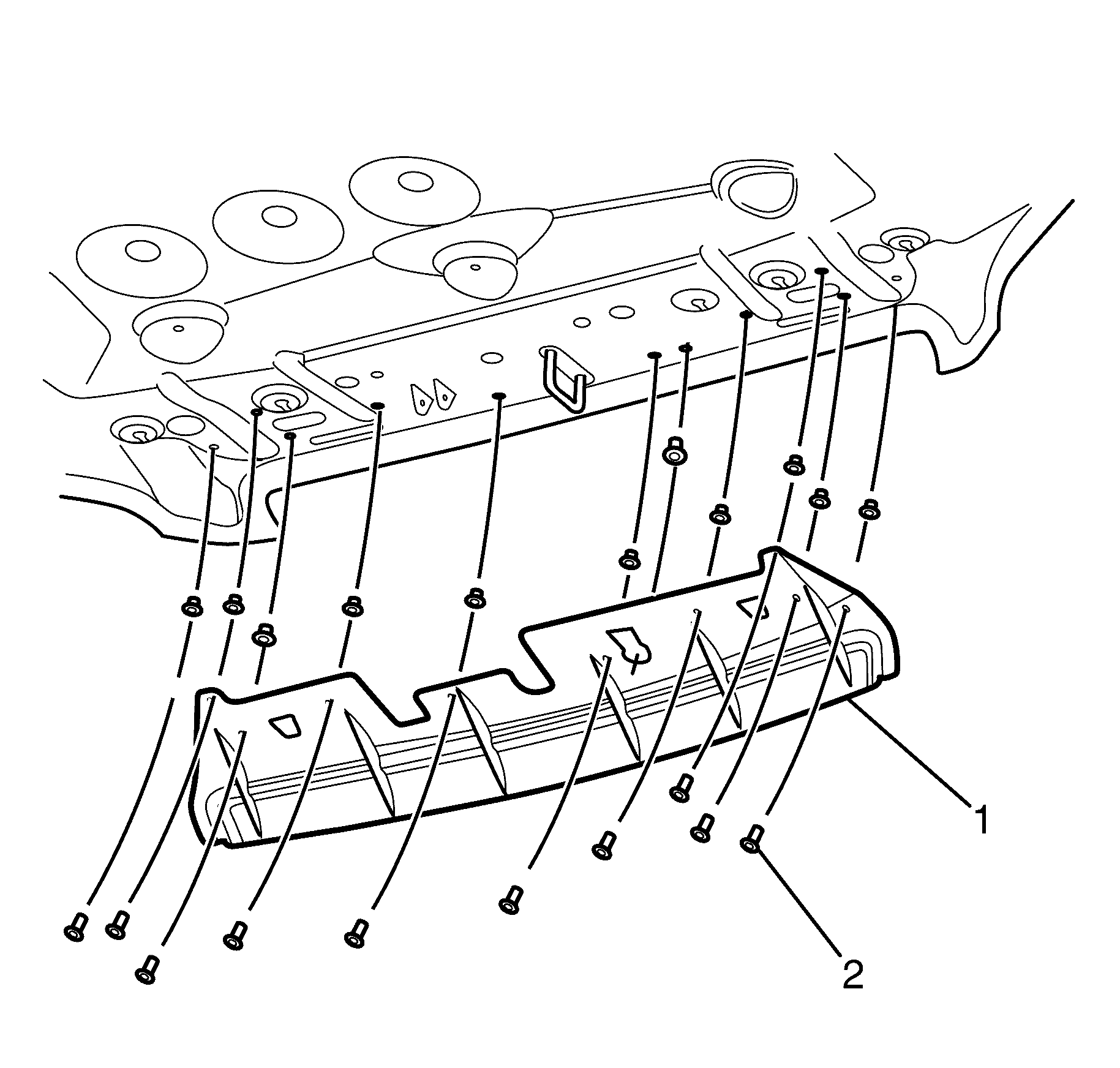 1
2