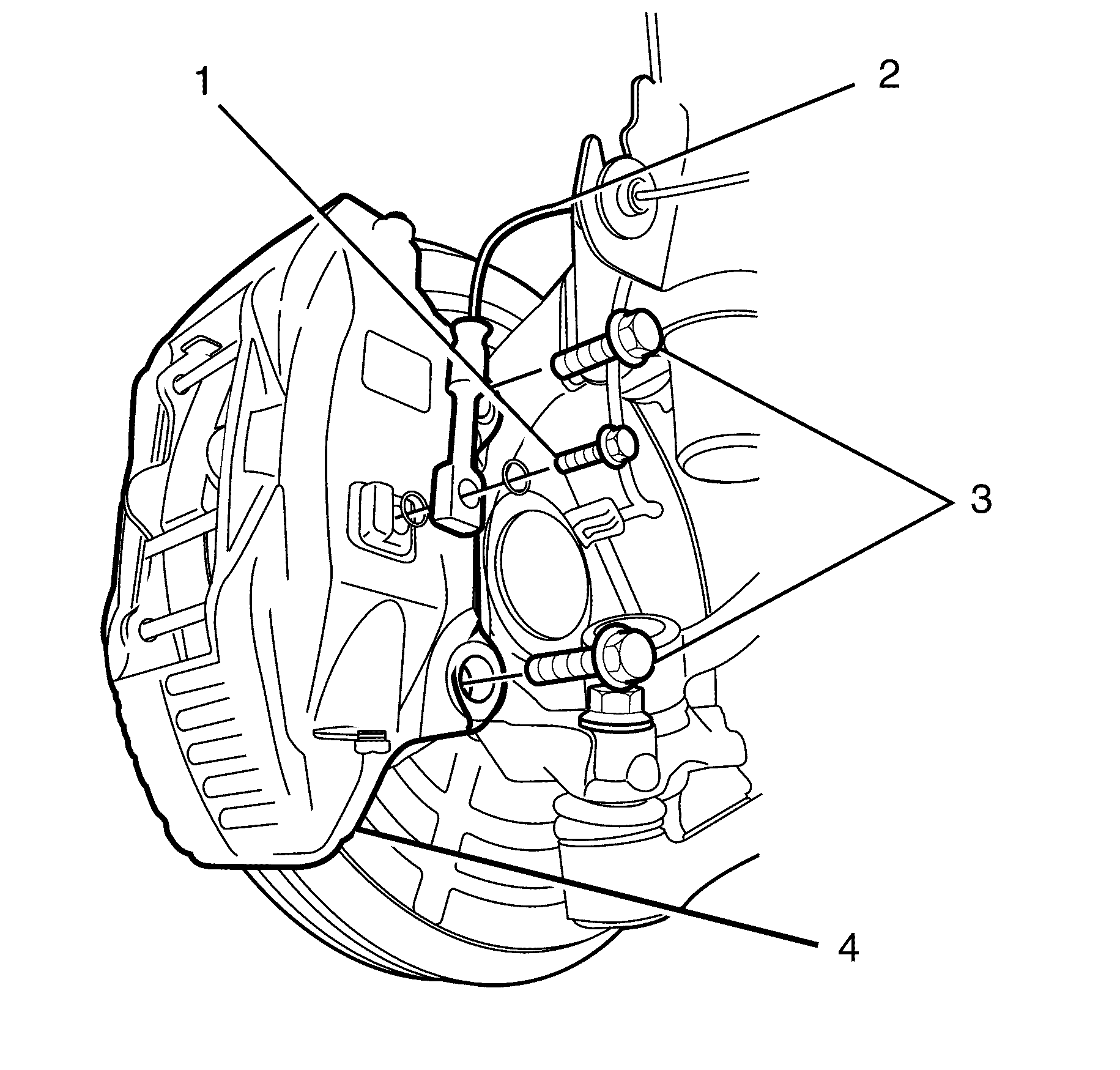 1
2
3
4