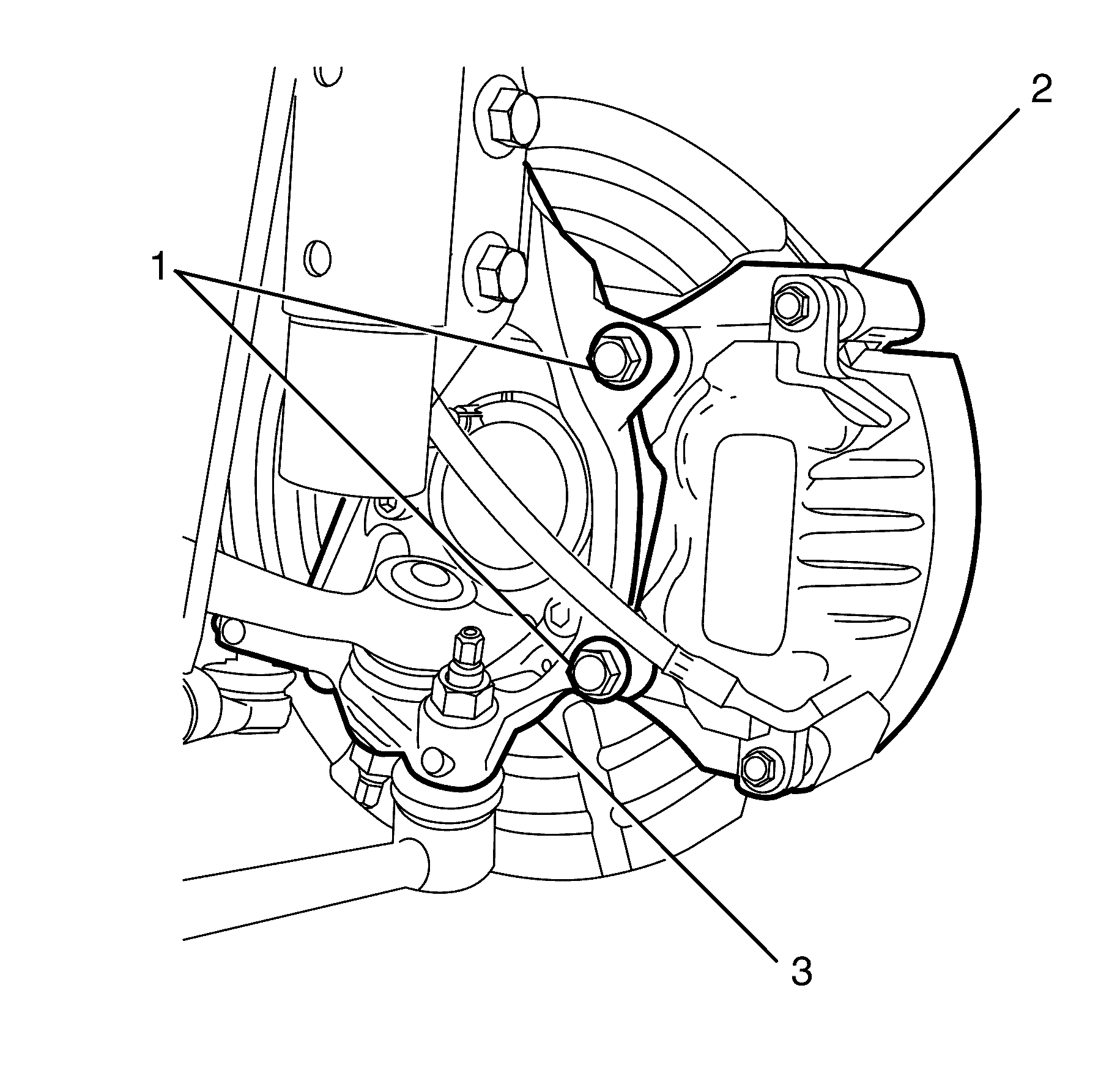 2
1
3