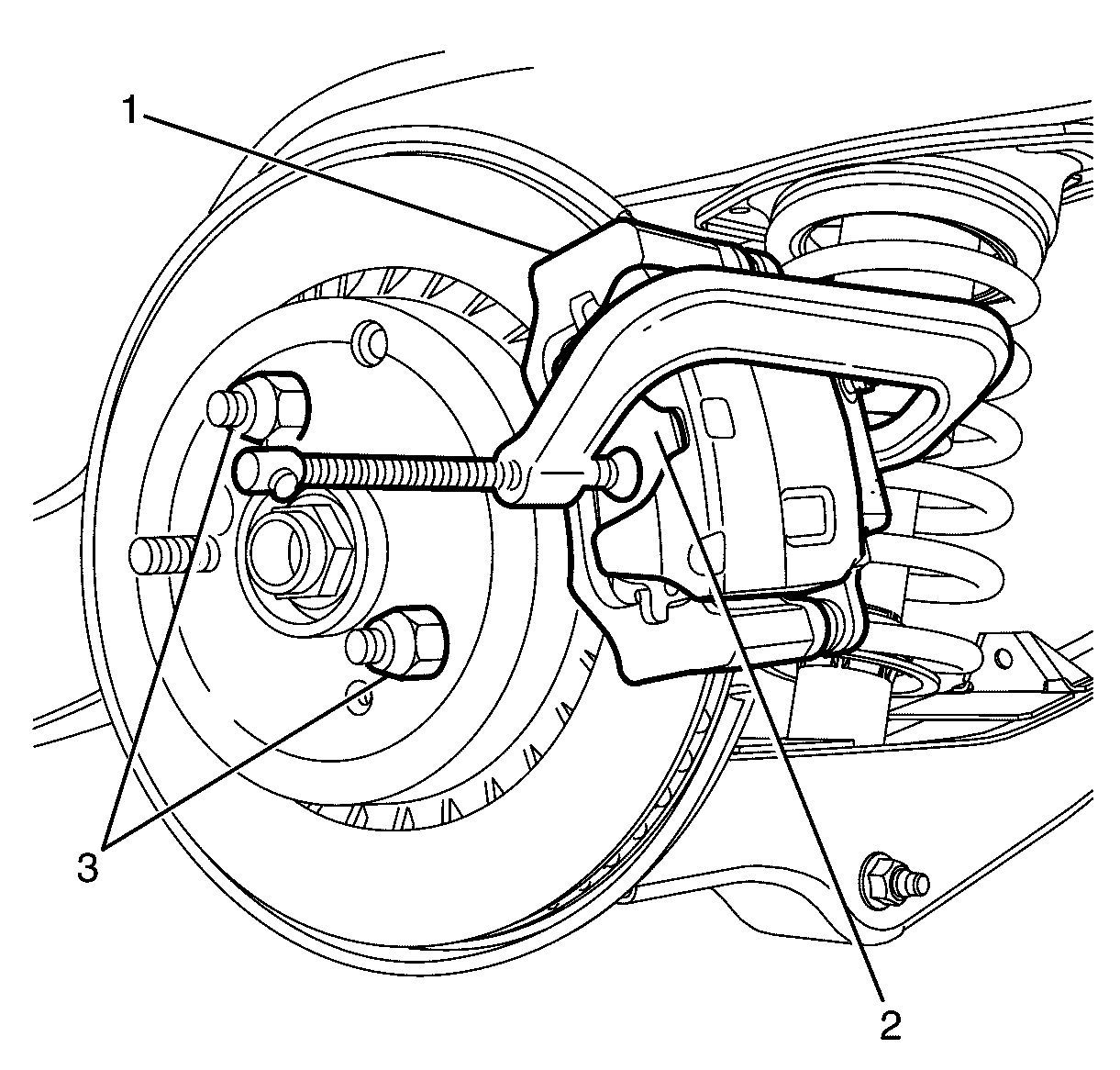 1
3
2