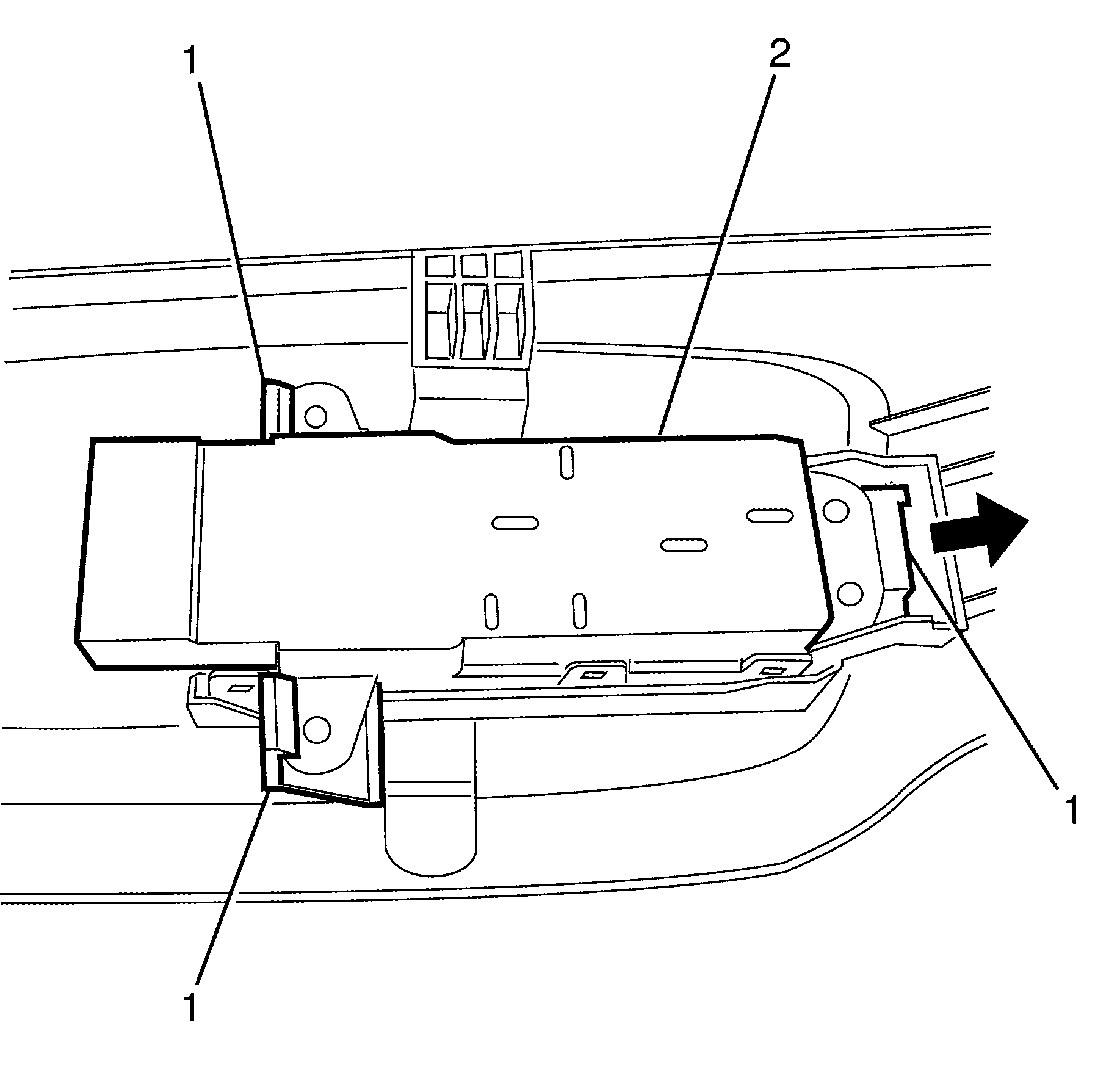 1
2
1
1