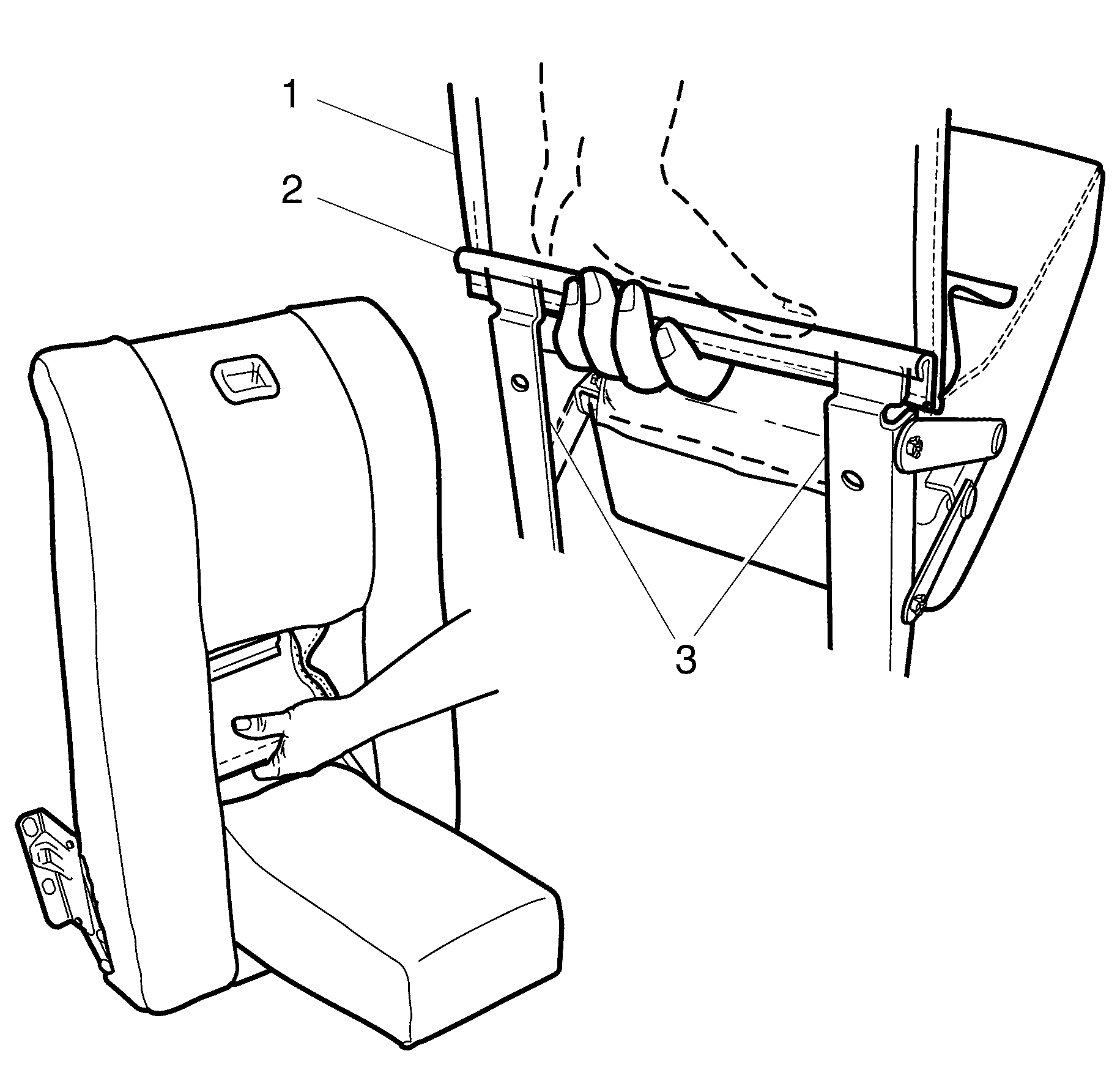 1
2
3