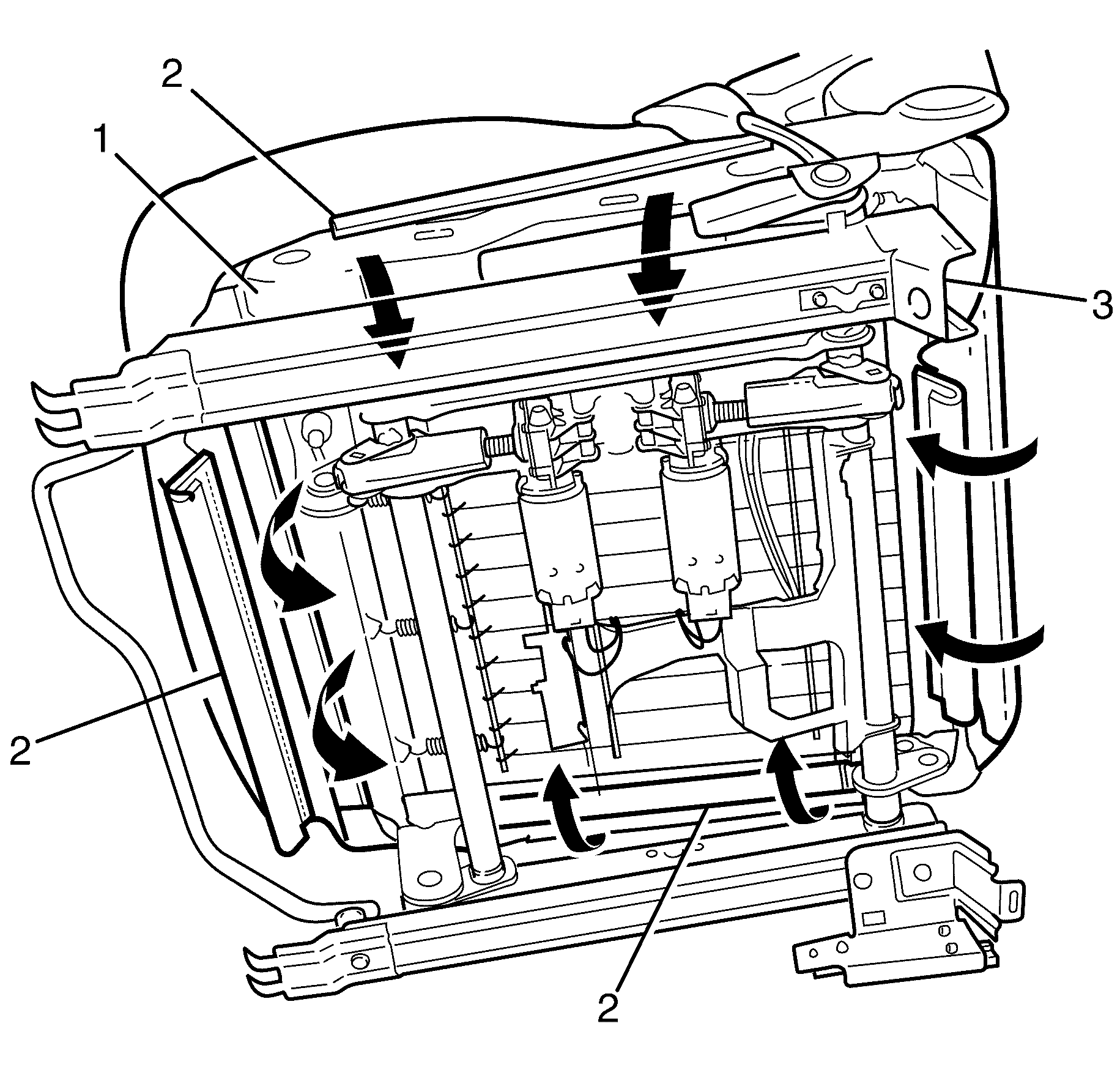 2
1
3
2
2