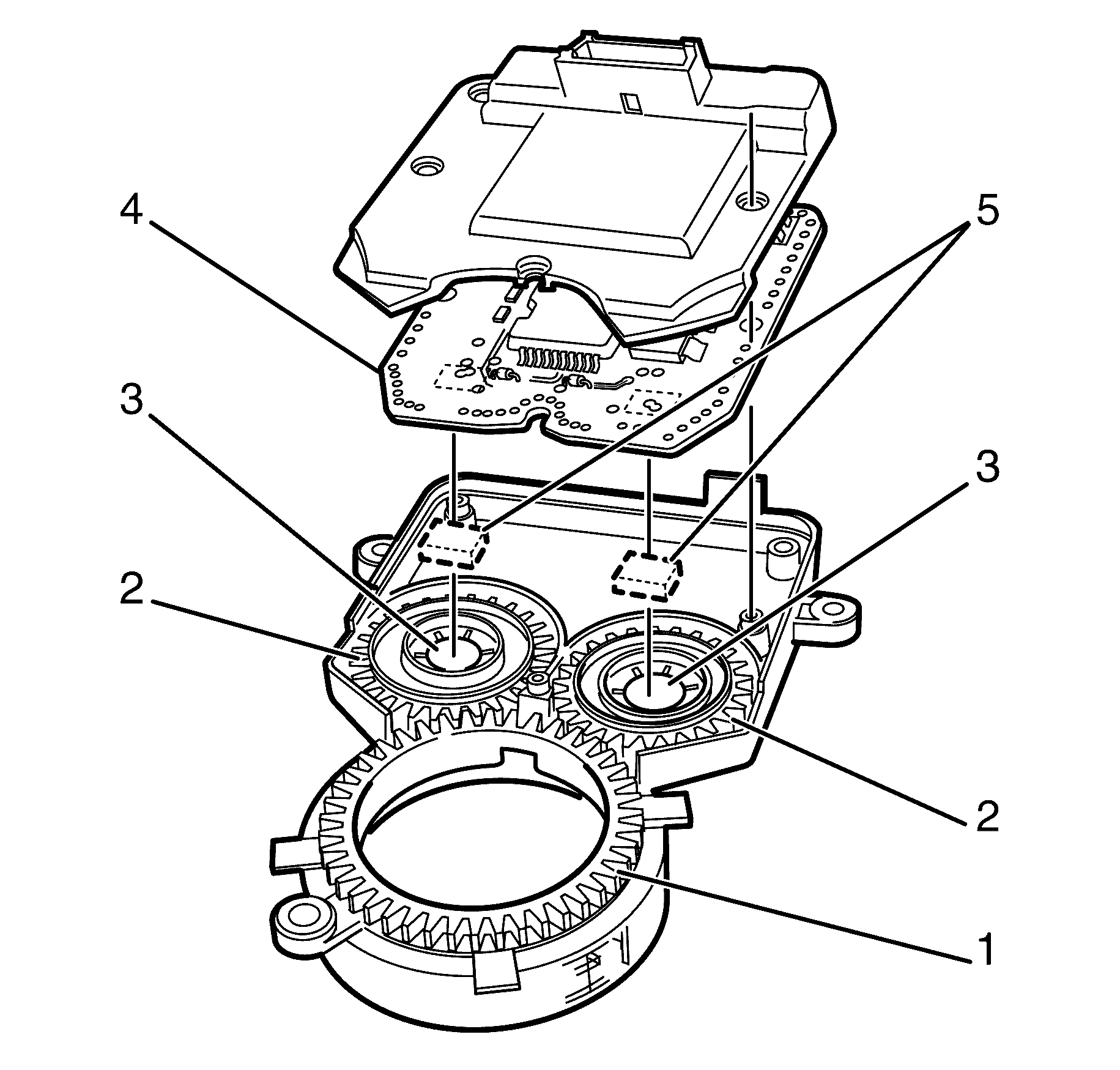 4
5
3
3
2
2
1